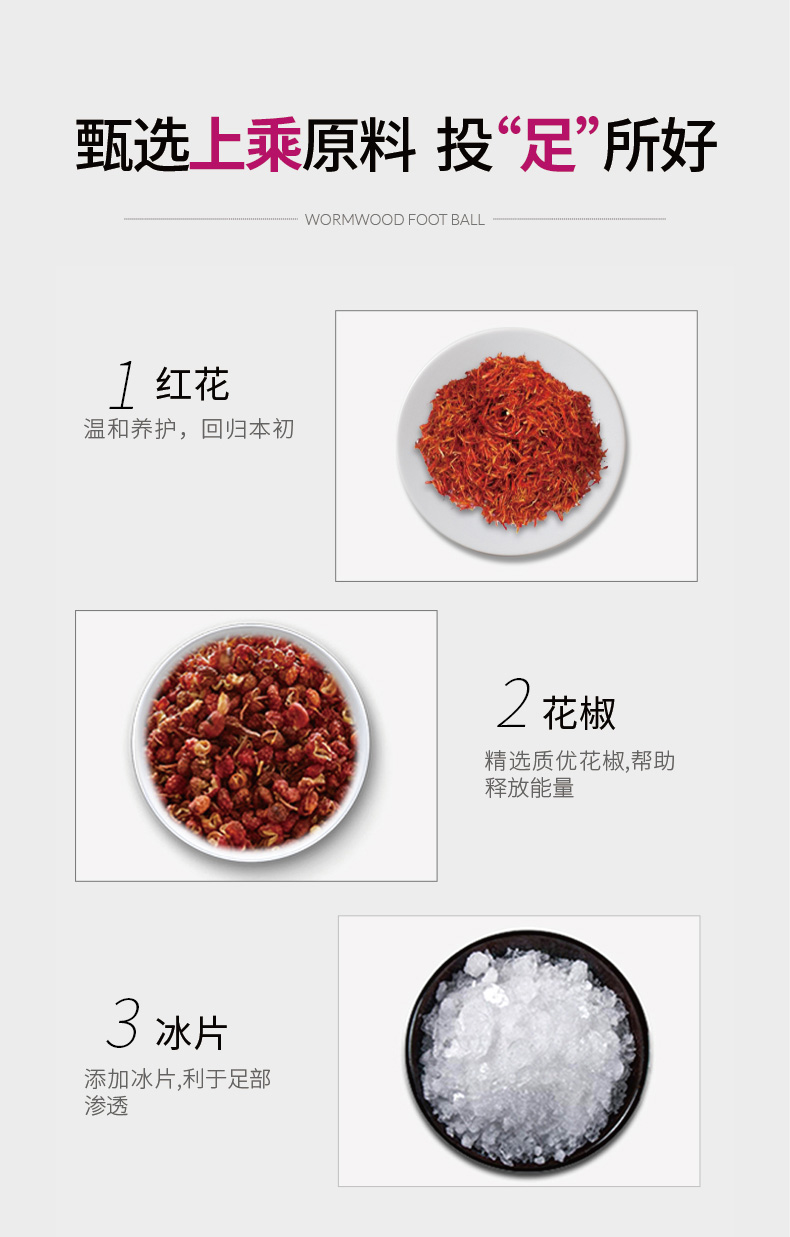 甄选上乘原料 投“足”所好

WORMWOOD FOOT BALL

1 红花
温和养护，回归本初

2 花椒
精选质优花椒,帮助释放能量

3 冰片
添加冰片,利于足部渗透