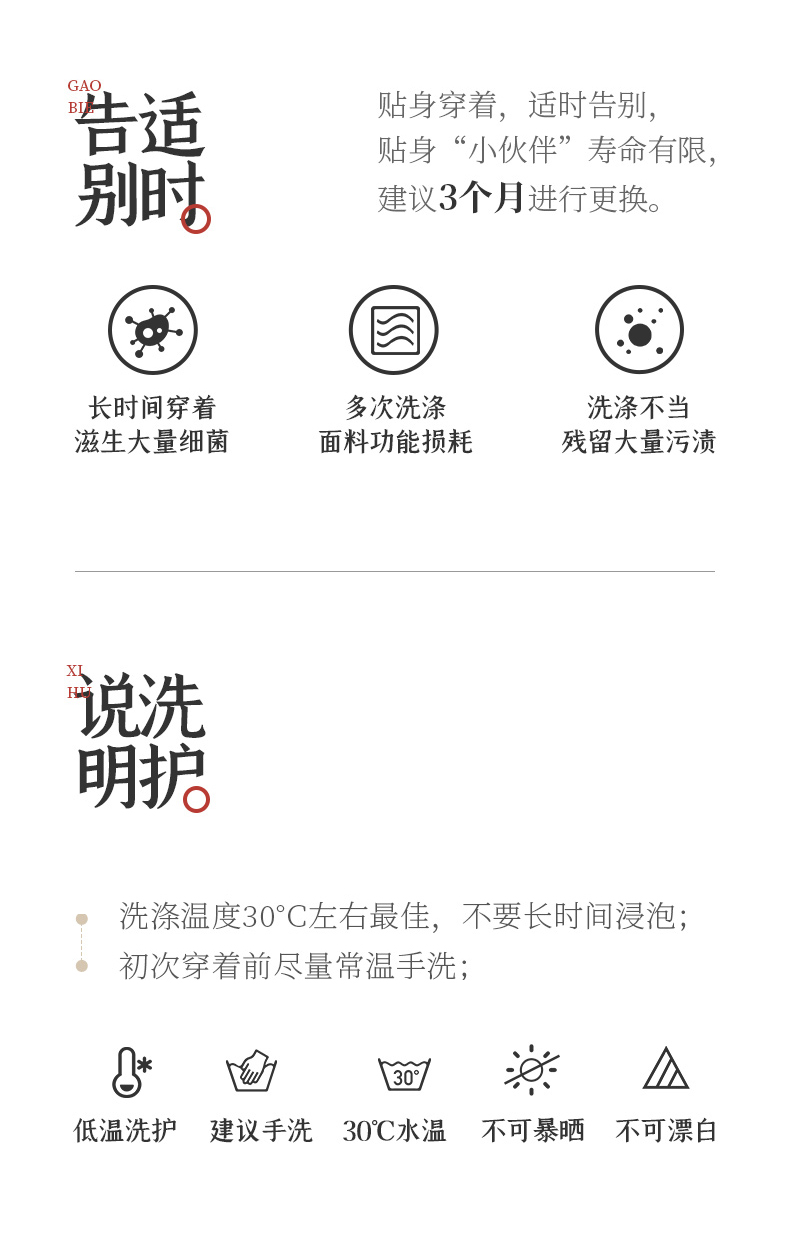 GAO
BIE
告适
别时

贴身穿着，适时告别，
贴身“小伙伴”寿命有限，
建议3个月进行更换。

长时间穿着
滋生大量细菌

多次洗涤
面料功能损耗

洗涤不当
残留大量污渍

XI
HU
说洗
明护

洗涤温度30°C左右最佳，不要长时间浸泡；
初次穿着前尽量常温手洗；

30°

低温洗护

建议手洗

30℃水温

不可暴晒

不可漂白