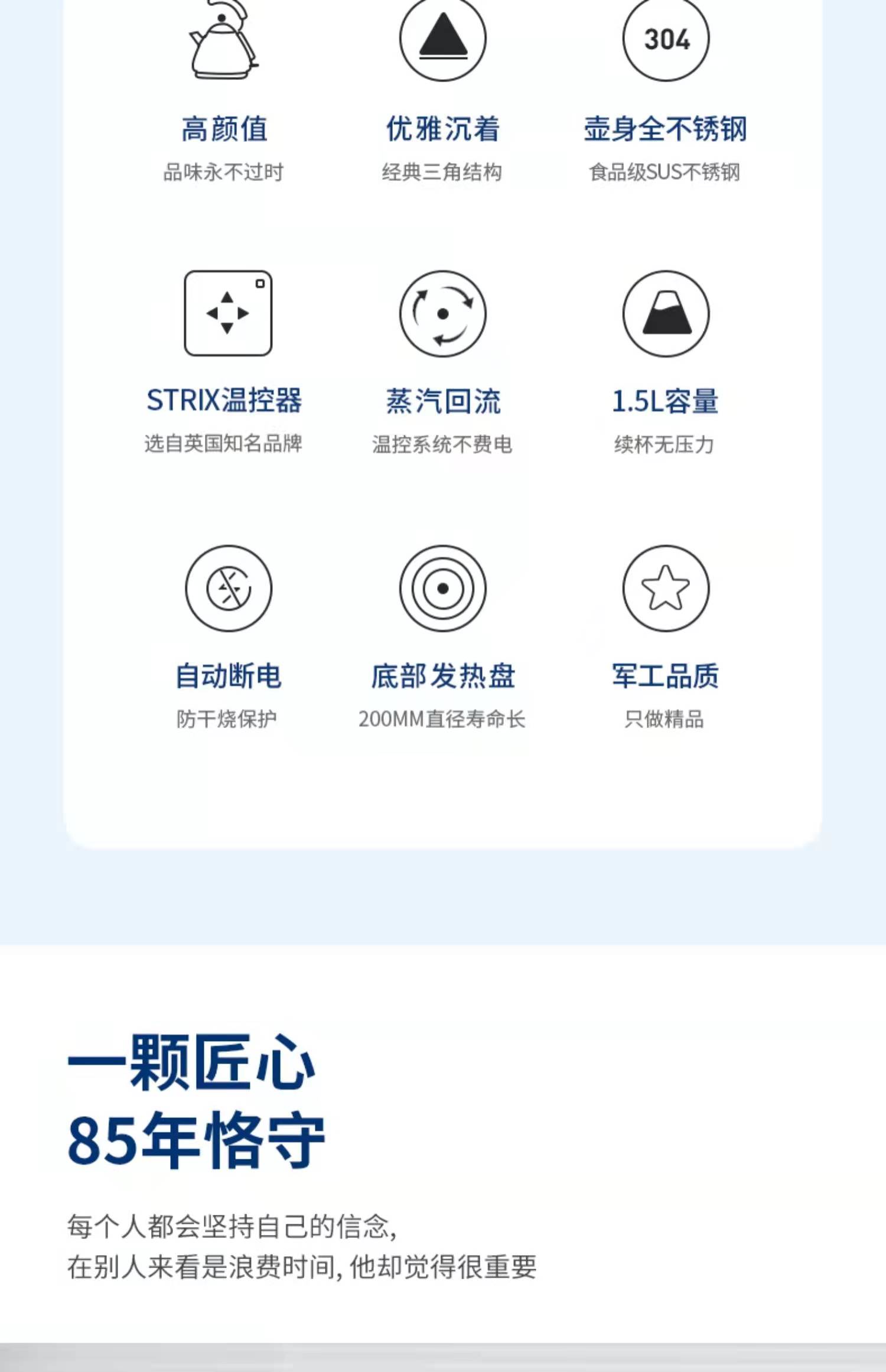 304

高颜值
品味永不过时

优雅沉着
经典三角结构

壶身全不锈钢
食品级SUS不锈钢

STRIX温控器
选自英国知名品牌

蒸汽回流
温控系统不费电

1.5L容量
续杯无压力

自动断电
防干烧保护

底部发热盘
200MM直径寿命长

军工品质
只做精品

一颗匠心
85年恪守

每个人都会坚持自己的信念,
在别人来看是浪费时间,他却觉得很重要