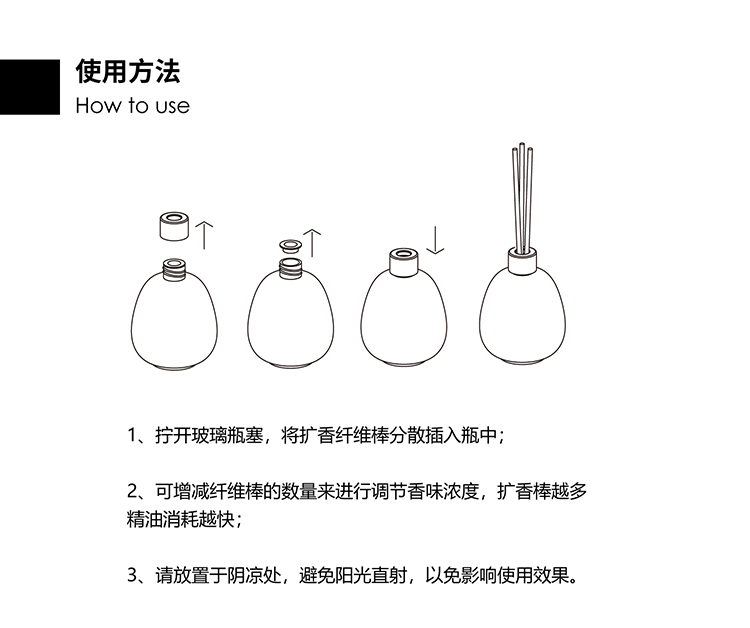 使用方法
How to use

1、拧开玻璃瓶塞，将扩香纤维棒分散插入瓶中；

2、可增减纤维棒的数量来进行调节香味浓度，扩香棒越多精油消耗越快；

3、请放置于阴凉处，避免阳光直射，以免影响使用效果。