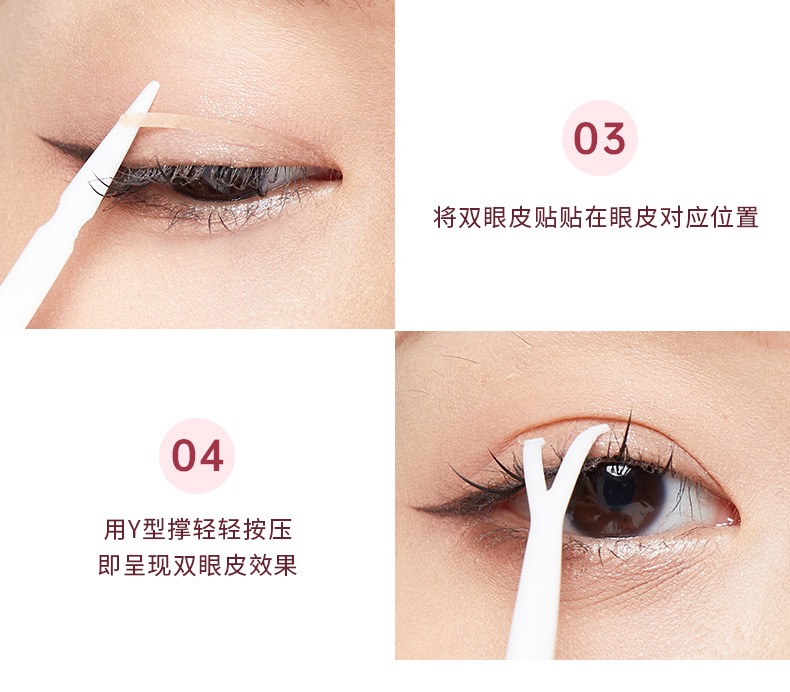 03

将双眼皮贴贴在眼皮对应位置

04

用Y型撑轻轻按压
即呈现双眼皮效果