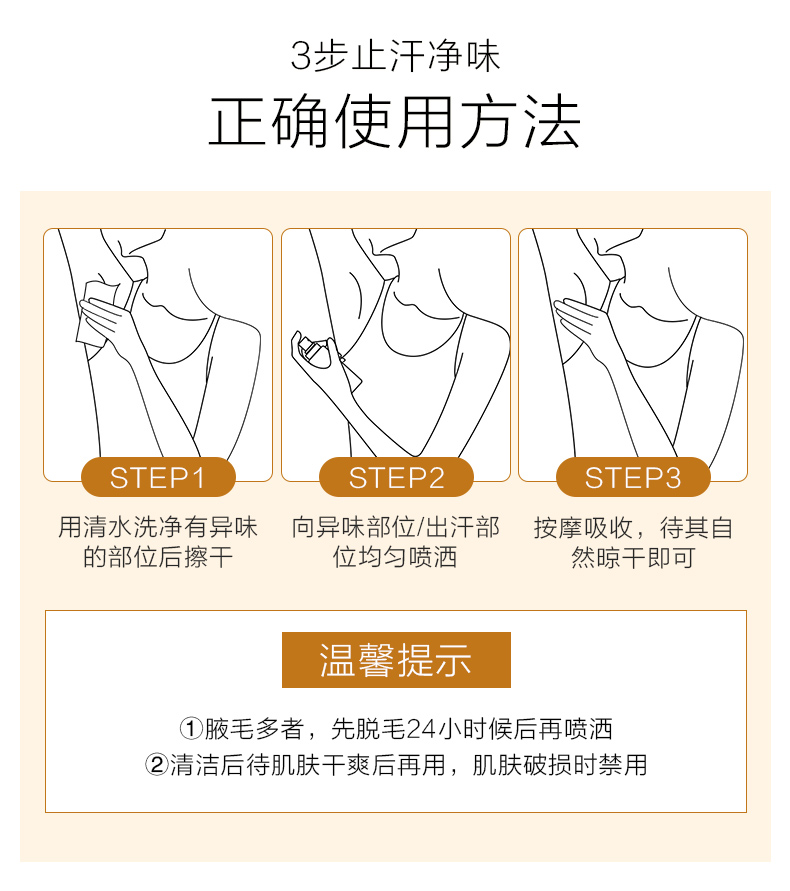 3步止汗净味

正确使用方法

STEP1

用清水洗净有异味的部位后擦干

STEP2

向异味部位/出汗部位均匀喷洒

STEP3

按摩吸收，待其自然晾干即可

温馨提示

①腋毛多者，先脱毛24小时候后再喷洒
②清洁后待肌肤干爽后再用，肌肤破损时禁用