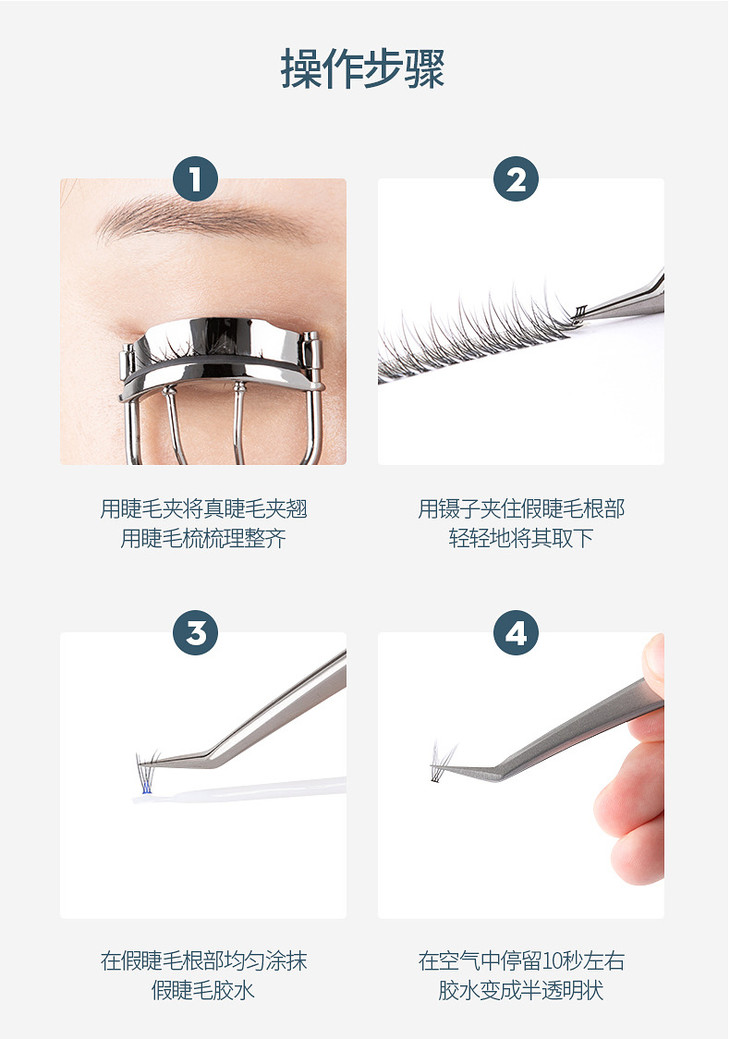 操作步骤

1

用睫毛夹将真睫毛夹翘
用睫毛梳梳理整齐

2

用镊子夹住假睫毛根部
轻轻地将其取下

3

在假睫毛根部均匀涂抹
假睫毛胶水

4

在空气中停留10秒左右
胶水变成半透明状