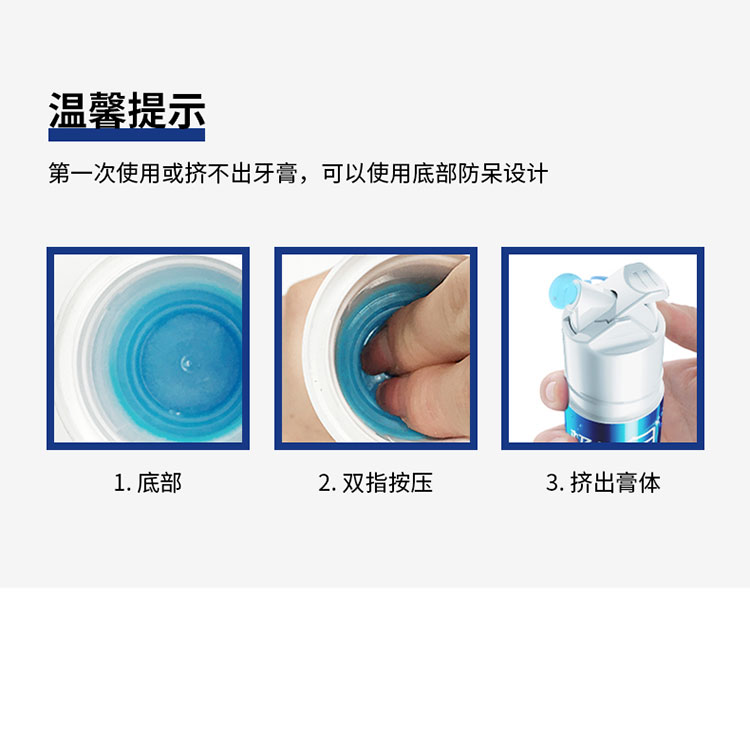 温馨提示

第一次使用或挤不出牙膏，可以使用底部防呆设计

1. 底部

2. 双指按压

3. 挤出膏体