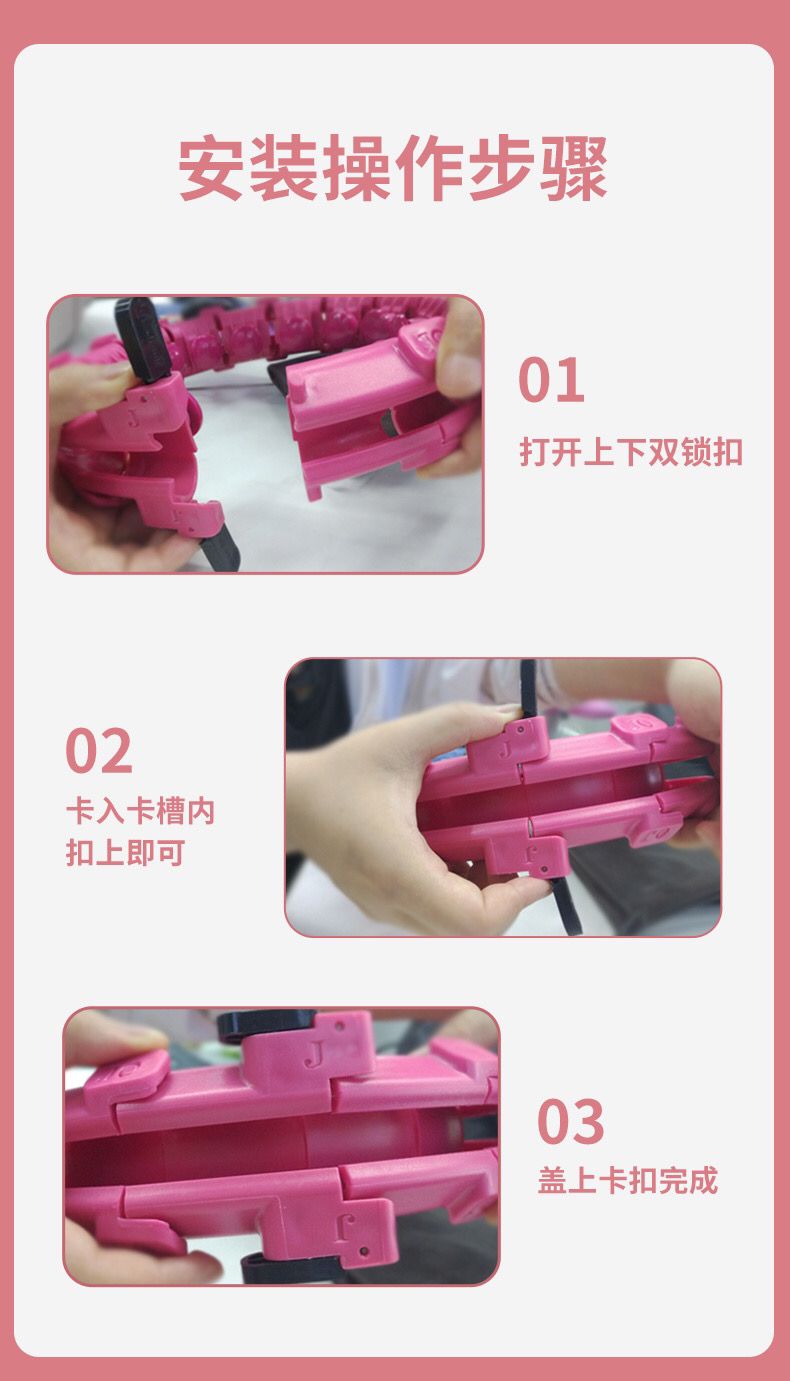 安装操作步骤

01
打开上下双锁扣

02
卡入卡槽内
扣上即可

03
盖上卡扣完成