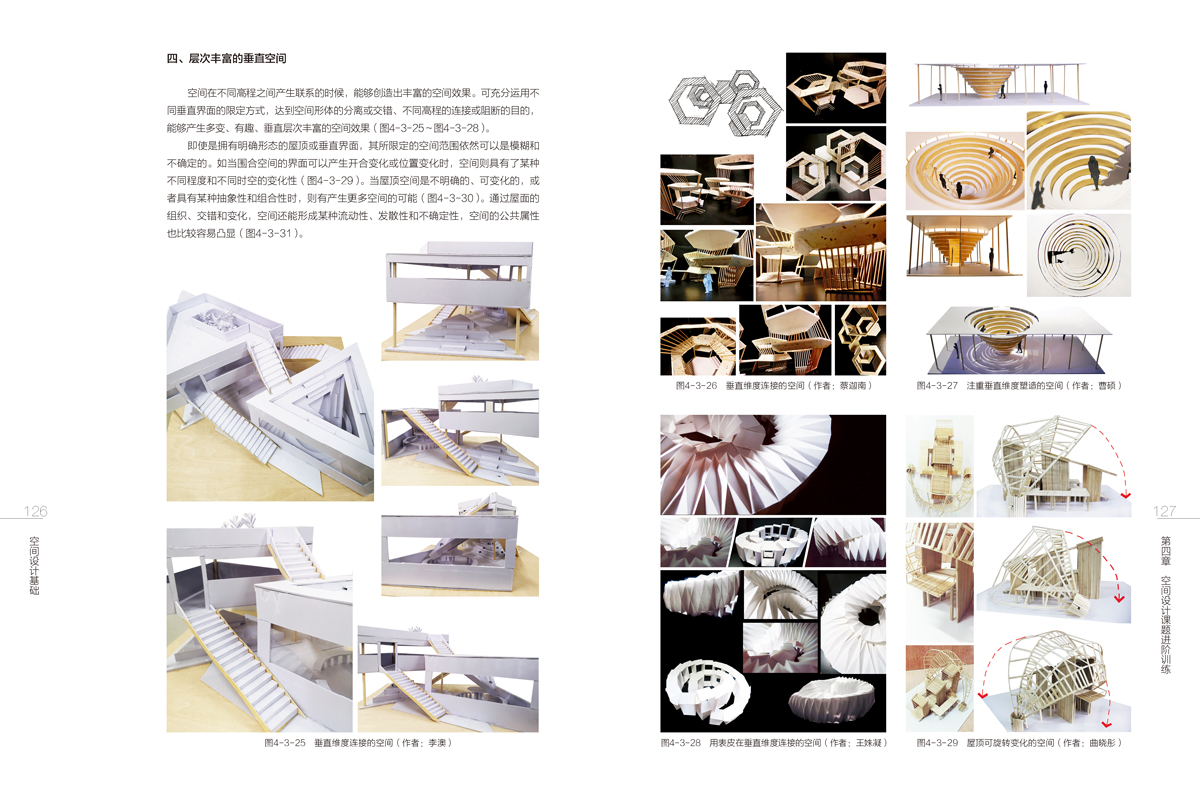 四、层次丰富的垂直空间

空间在不同高程之间产生联系的时候，能够创造出丰富的空间效果。可充分运用不同垂直界面的限定方式，达到空间形体的分离或交错、不同高程的连接或阻断的目的，能够产生多变、有趣、垂直层次丰富的空间效果（图4-3-25~图4-3-28）。

即使是拥有明确形态的屋顶或垂直界面，其所限定的空间范围依然可以是模糊和不确定的。如当围合空间的界面可以产生开合变化或位置变化时，空间则具有了某种不同程度和不同时空的变化性（图4-3-29）。当屋顶空间是不明确的、可变化的，或者具有某种抽象性和组合性时，则有产生更多空间的可能（图4-3-30）。通过屋面的组织、交错和变化，空间还能形成某种流动性、发散性和不确定性，空间的公共属性也比较容易凸显（图4-3-31）。

126

空间设计基础

图4-3-25 垂直维度连接的空间（作者：李澳）

图4-3-26 垂直维度连接的空间（作者：蔡迦南）

图4-3-27 注重垂直维度塑造的空间（作者：曹硕）

图4-3-28 用表皮在垂直维度连接的空间（作者：王姝凝）

图4-3-29 屋顶可旋转变化的空间（作者：曲晓彤）

127

第四章 空间设计课题进阶训练