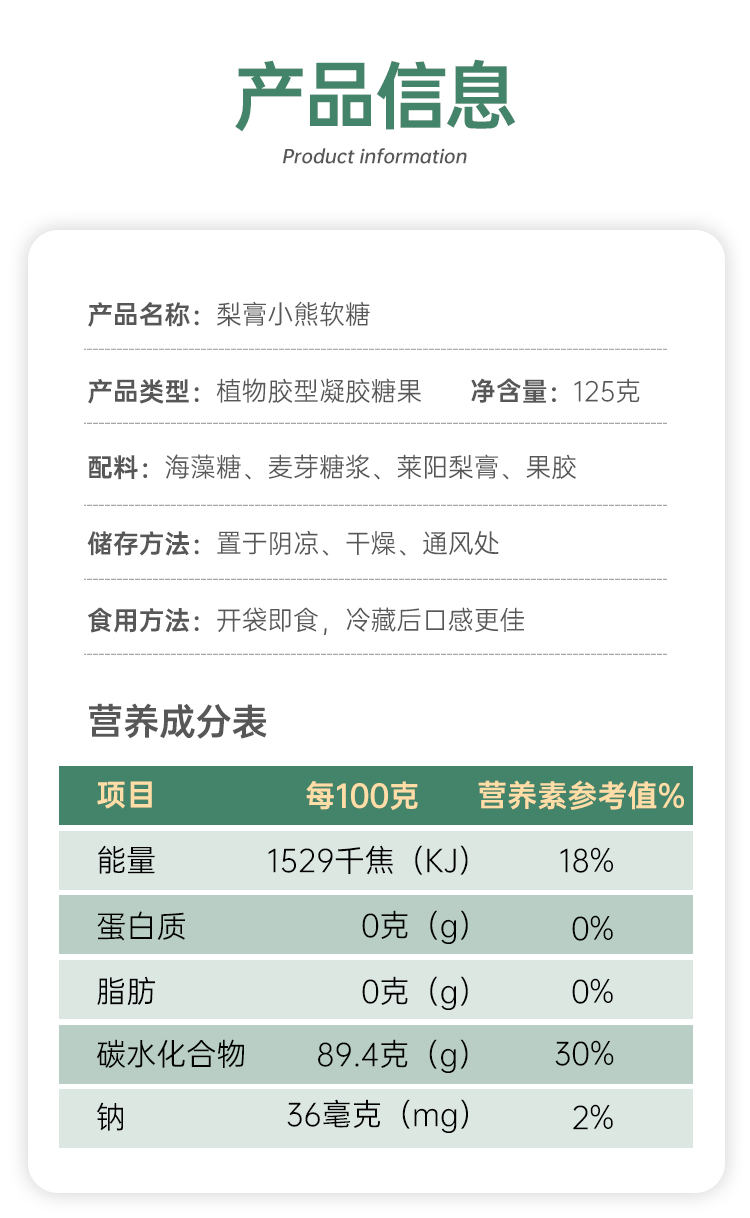 产品信息

Product information

产品名称：梨膏小熊软糖

产品类型：植物胶型凝胶糖果  净含量：125克

配料：海藻糖、麦芽糖浆、莱阳梨膏、果胶

储存方法：置于阴凉、干燥、通风处

食用方法：开袋即食，冷藏后口感更佳

营养成分表

| 项目 | 每100克 | 营养素参考值% |
|---|---|---|
| 能量 | 1529千焦（KJ） | 18% |
| 蛋白质 | 0克（g） | 0% |
| 脂肪 | 0克（g） | 0% |
| 碳水化合物 | 89.4克（g） | 30% |
| 钠 | 36毫克（mg） | 2% |