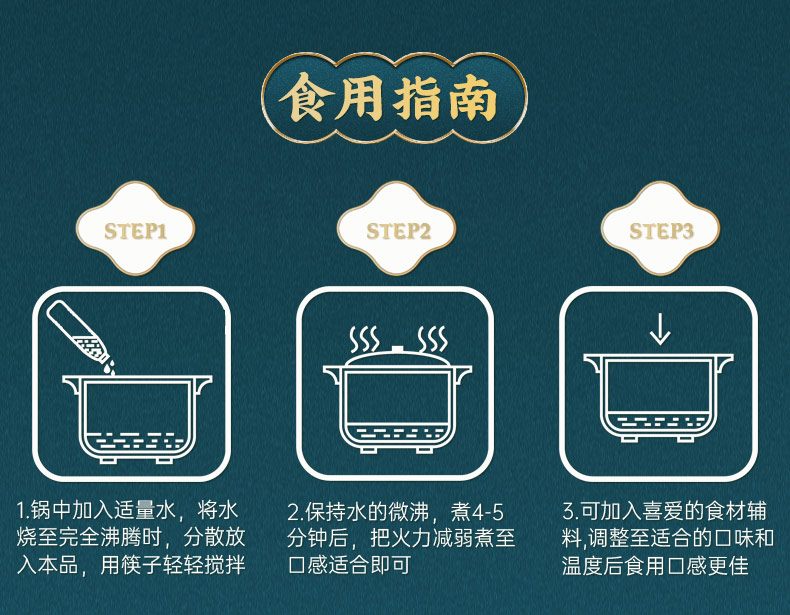 食用指南

STEP1

1.锅中加入适量水，将水烧至完全沸腾时，分散放入本品，用筷子轻轻搅拌

STEP2

2.保持水的微沸，煮4-5分钟后，把火力减弱煮至口感适合即可

STEP3

3.可加入喜爱的食材辅料,调整至适合的口味和温度后食用口感更佳