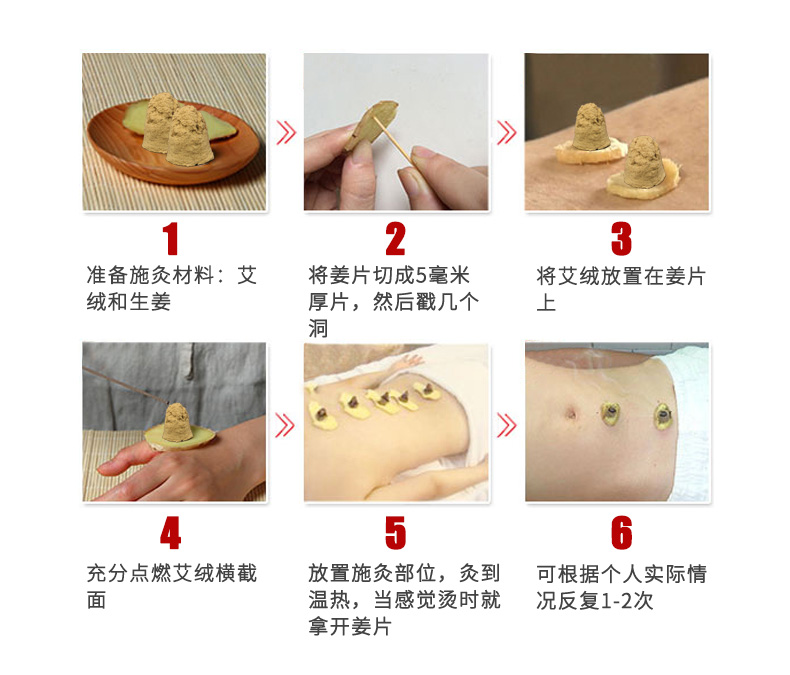 1

准备施灸材料：艾绒和生姜

2

将姜片切成5毫米厚片，然后戳几个洞

3

将艾绒放置在姜片上

4

充分点燃艾绒横截面

5

放置施灸部位，灸到温热，当感觉烫时就拿开姜片

6

可根据个人实际情况反复1-2次