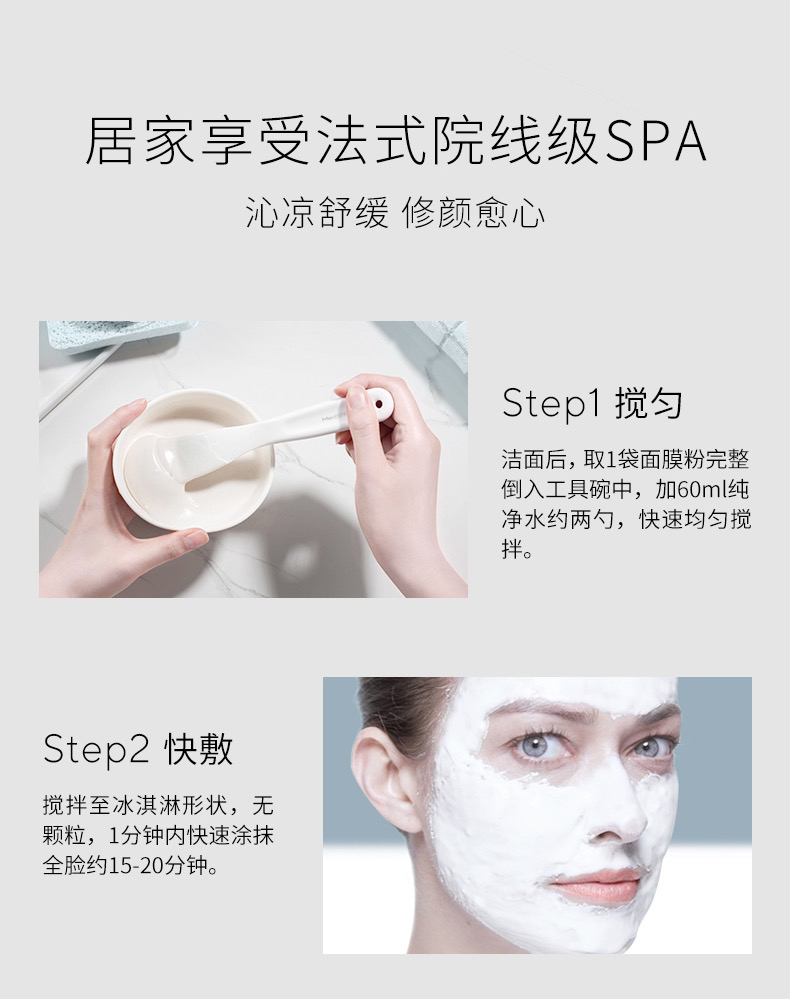 居家享受法式院线级SPA

沁凉舒缓 修颜愈心

Step1 搅匀

洁面后，取1袋面膜粉完整倒入工具碗中，加60ml纯净水约两勺，快速均匀搅拌。

Step2 快敷

搅拌至冰淇淋形状，无颗粒，1分钟内快速涂抹全脸约15-20分钟。