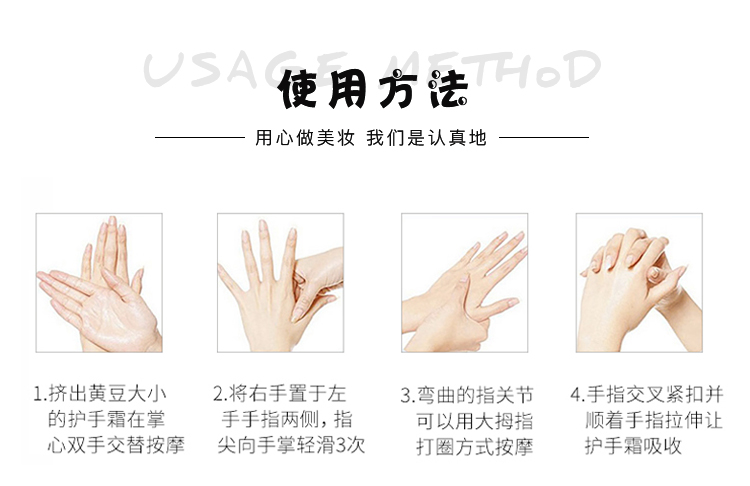 USAGE METHOD

使用方法

用心做美妆 我们是认真地

1.挤出黄豆大小的护手霜在掌心双手交替按摩

2.将右手置于左手手指两侧，指尖向手掌轻滑3次

3.弯曲的指关节可以用大拇指打圈方式按摩

4.手指交叉紧扣并顺着手指拉伸让护手霜吸收