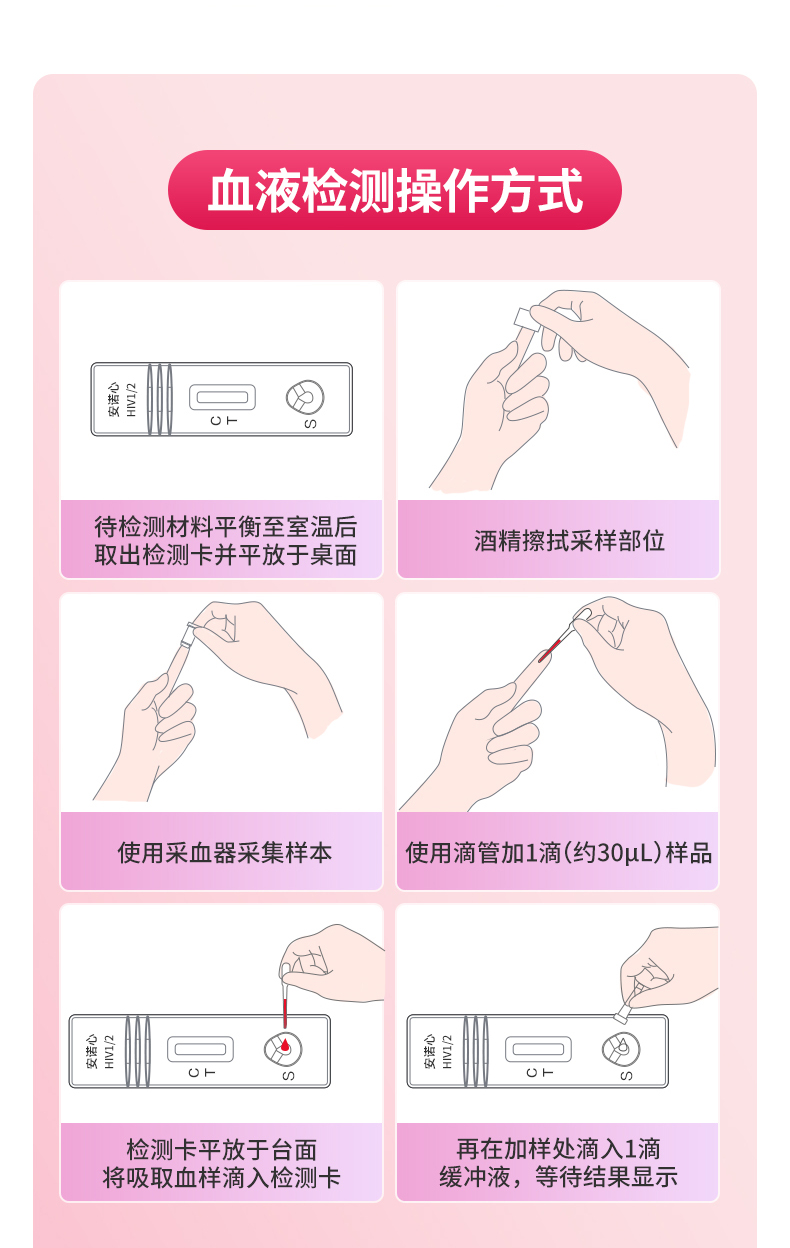 血液检测操作方式

安诺心
HIV1/2
C T
S

待检测材料平衡至室温后
取出检测卡并平放于桌面

酒精擦拭采样部位

使用采血器采集样本

使用滴管加1滴(约30μL)样品

安诺心
HIV1/2
C T
S

检测卡平放于台面
将吸取血样滴入检测卡

安诺心
HIV1/2
C T
S

再在加样处滴入1滴
缓冲液，等待结果显示