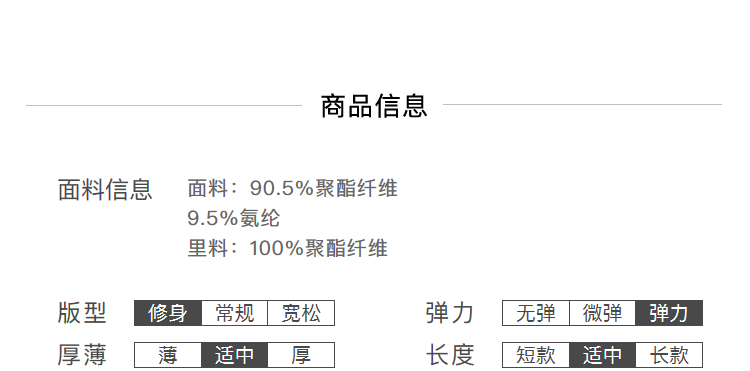 商品信息

面料信息

面料：90.5%聚酯纤维
9.5%氨纶
里料：100%聚酯纤维

版型 修身 常规 宽松

厚薄 薄 适中 厚

弹力 无弹 微弹 弹力

长度 短款 适中 长款