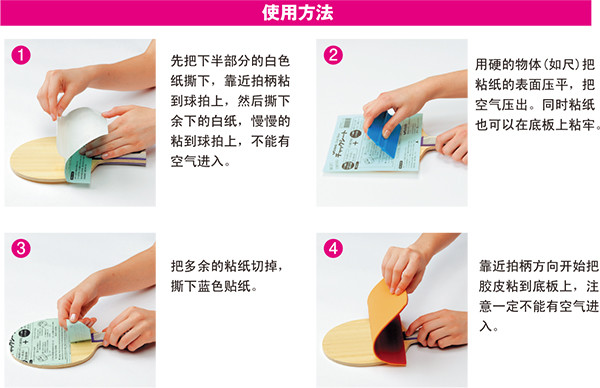 使用方法

1

先把下半部分的白色纸撕下，靠近拍柄粘到球拍上，然后撕下余下的白纸，慢慢的粘到球拍上，不能有空气进入。

2

用硬的物体（如尺）把粘纸的表面压平，把空气压出。同时粘纸也可以在底板上粘牢。

3

把多余的粘纸切掉，撕下蓝色贴纸。

4

靠近拍柄方向开始把胶皮粘到底板上，注意一定不能有空气进入。