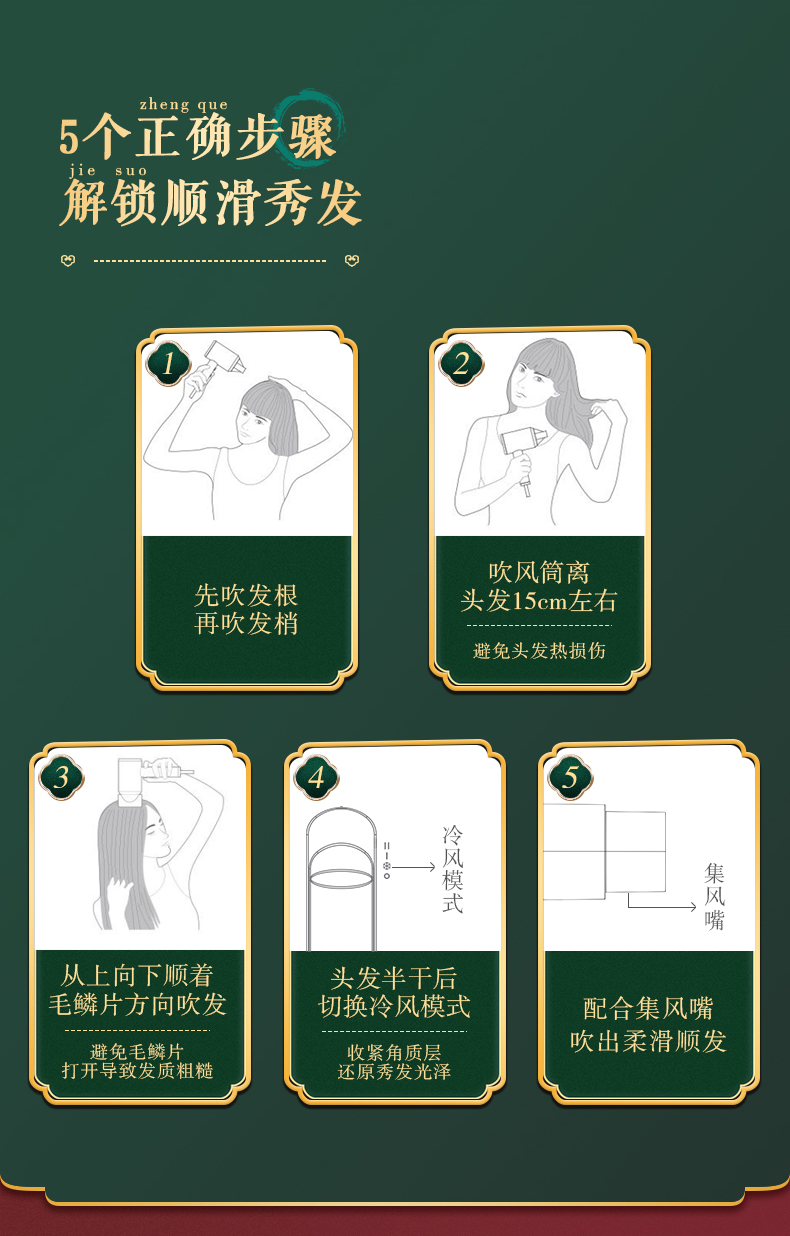 zheng que
5个正确步骤
jie suo
解锁顺滑秀发

1
先吹发根
再吹发梢

2
吹风筒离
头发15cm左右
避免头发热损伤

3
从上向下顺着
毛鳞片方向吹发
避免毛鳞片
打开导致发质粗糙

4
冷风模式
头发半干后
切换冷风模式
收紧角质层
还原秀发光泽

5
集风嘴
配合集风嘴
吹出柔滑顺发