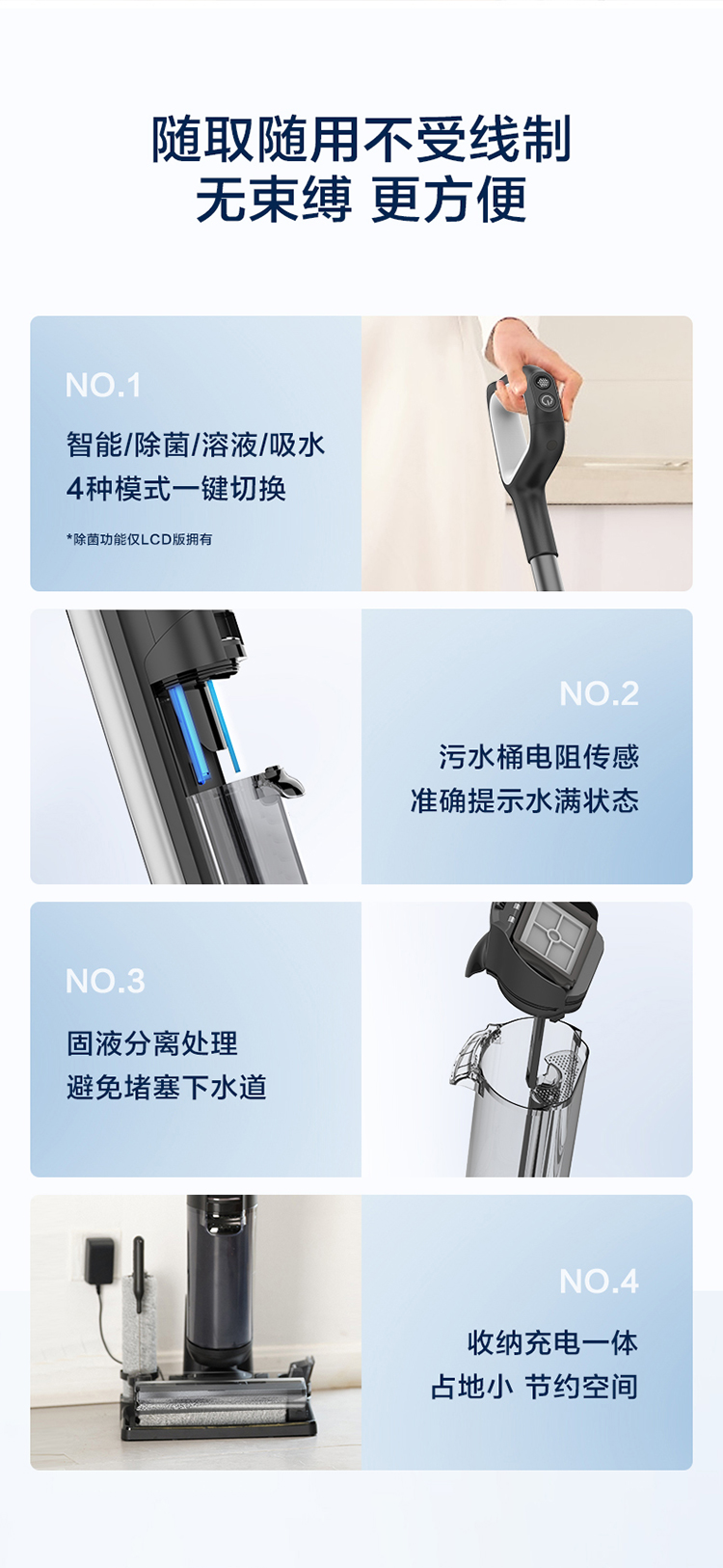 随取随用不受线制
无束缚 更方便

NO.1
智能/除菌/溶液/吸水
4种模式一键切换
*除菌功能仅LCD版拥有

NO.2
污水桶电阻传感
准确提示水满状态

NO.3
固液分离处理
避免堵塞下水道

NO.4
收纳充电一体
占地小 节约空间