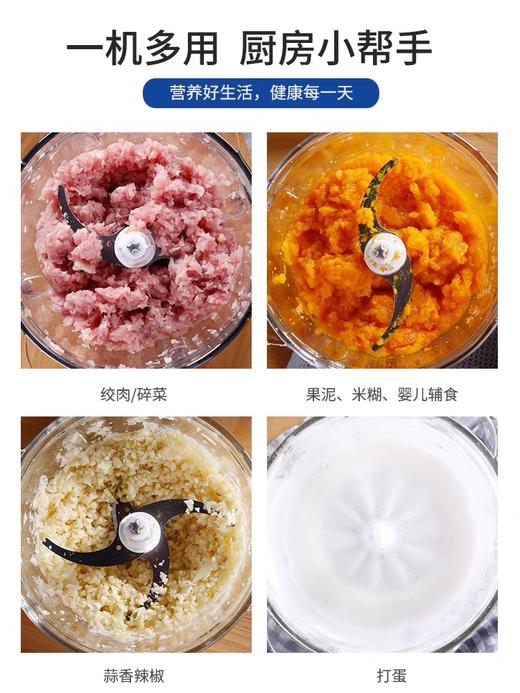 一机多用 厨房小帮手

营养好生活，健康每一天

绞肉/碎菜

果泥、米糊、婴儿辅食

蒜香辣椒

打蛋