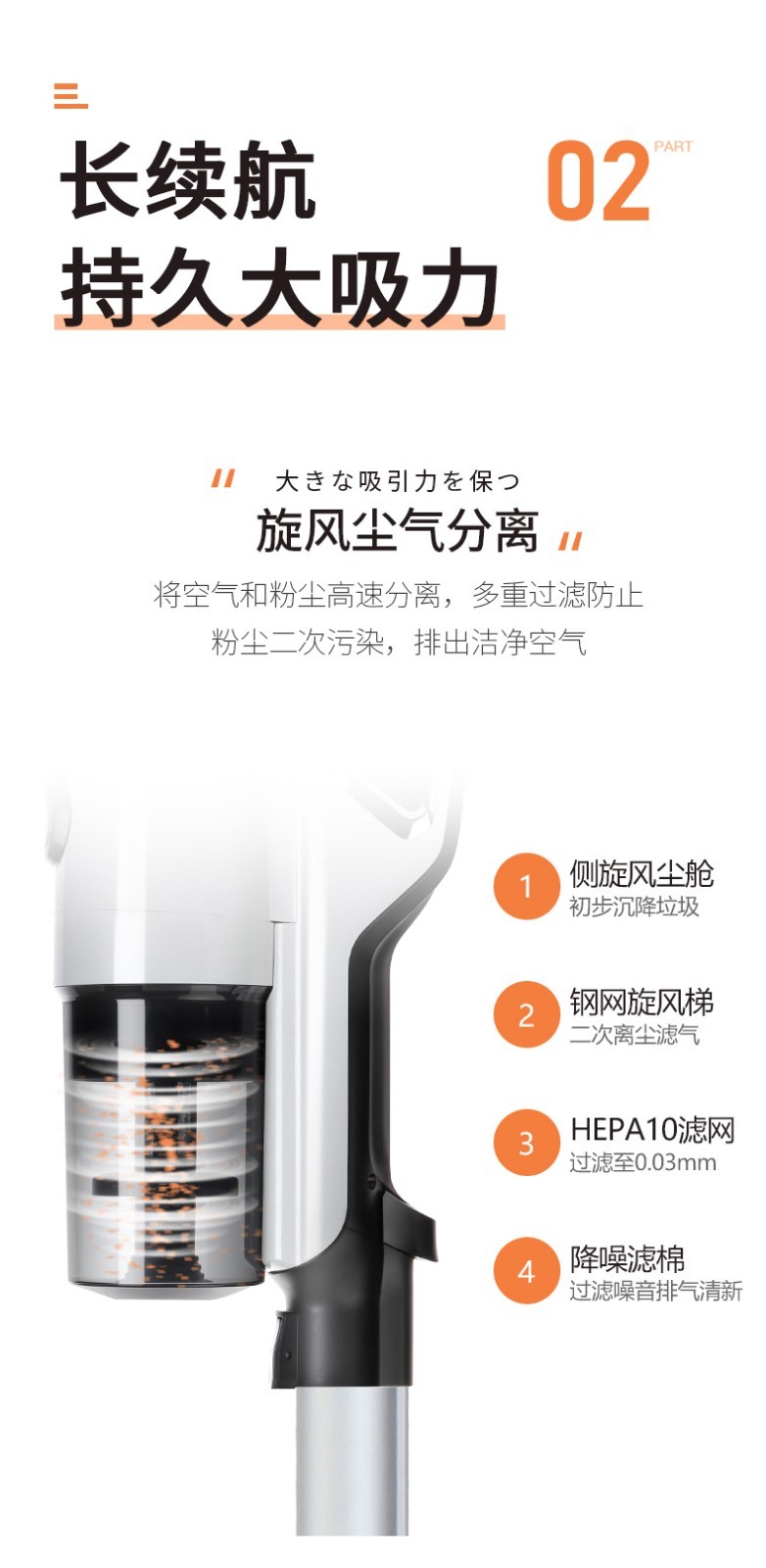 长续航
持久大吸力

02 PART

大きな吸引力を保つ
旋风尘气分离

将空气和粉尘高速分离，多重过滤防止粉尘二次污染，排出洁净空气

1 侧旋风尘舱
初步沉降垃圾

2 钢网旋风梯
二次离尘滤气

3 HEPA10滤网
过滤至0.03mm

4 降噪滤棉
过滤噪音排气清新