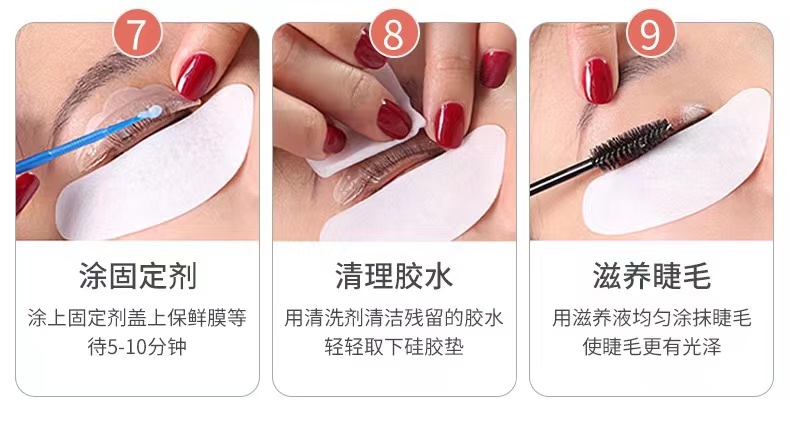 7

涂固定剂

涂上固定剂盖上保鲜膜等待5-10分钟

8

清理胶水

用清洗剂清洁残留的胶水轻轻取下硅胶垫

9

滋养睫毛

用滋养液均匀涂抹睫毛使睫毛更有光泽