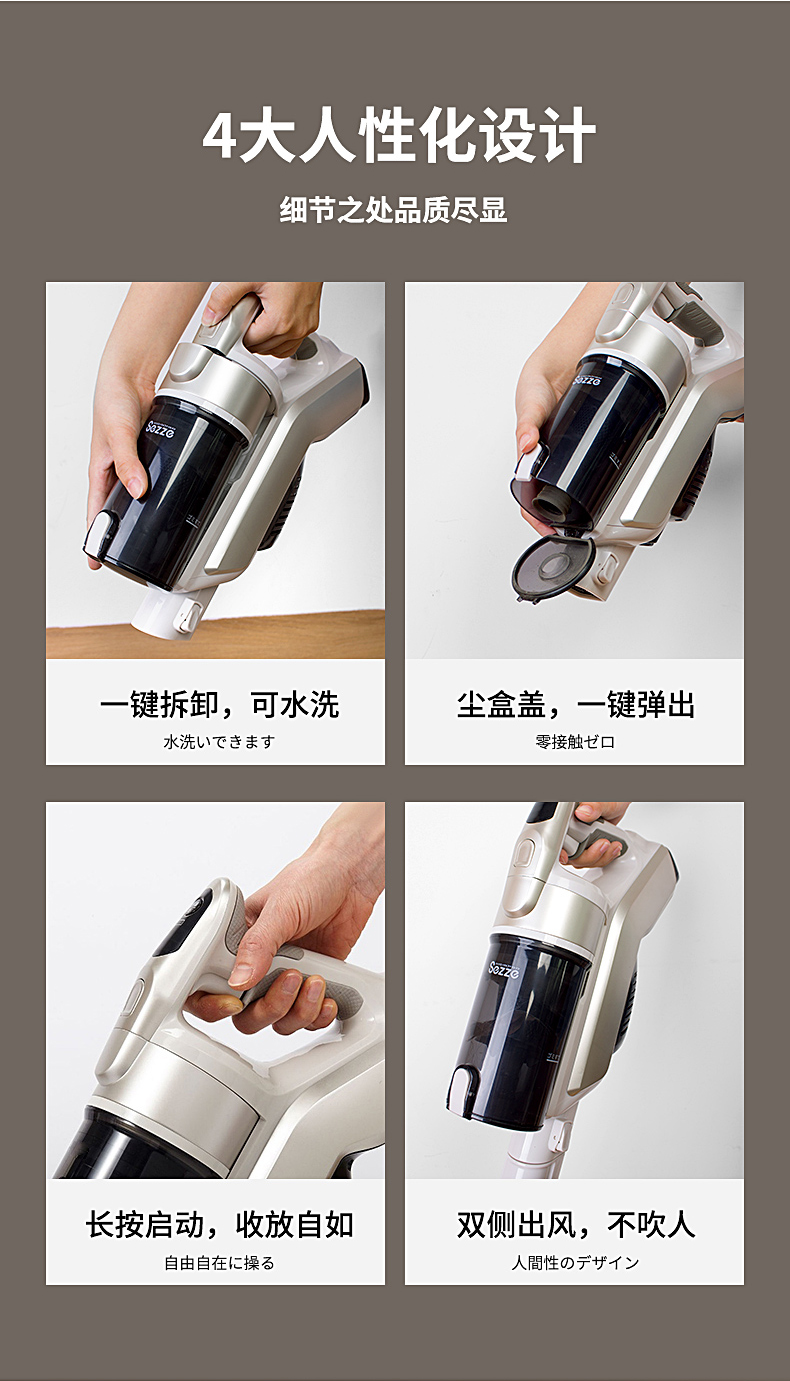 4大人性化设计

细节之处品质尽显

Sezze

一键拆卸，可水洗

水洗いできます

Sezze

尘盒盖，一键弹出

零接触ゼロ

长按启动，收放自如

自由自在に操る

Sezze

双侧出风，不吹人

人間性のデザイン