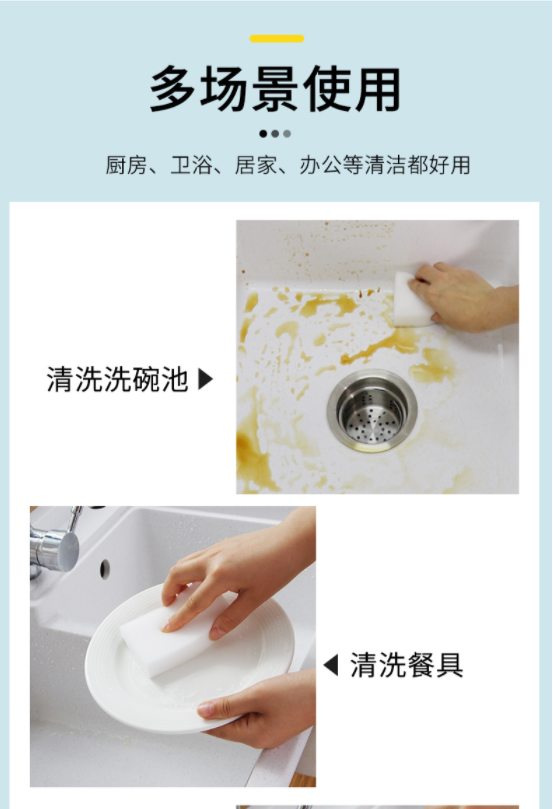 多场景使用

厨房、卫浴、居家、办公等清洁都好用

清洗洗碗池 ▶

◀ 清洗餐具