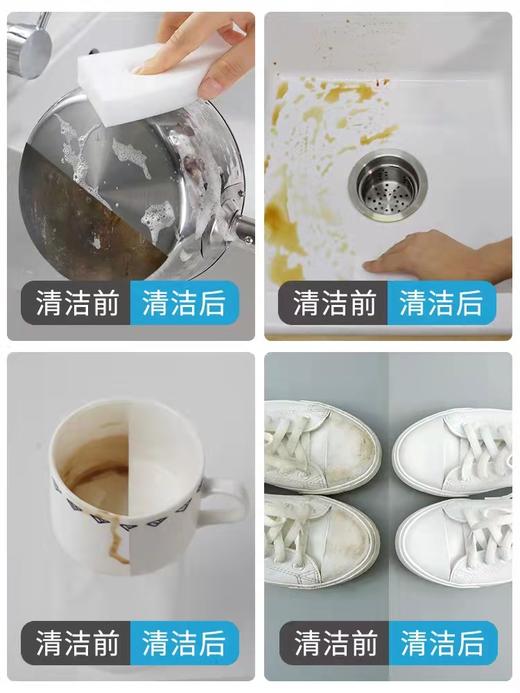 清洁前 清洁后

清洁前 清洁后

清洁前 清洁后

清洁前 清洁后