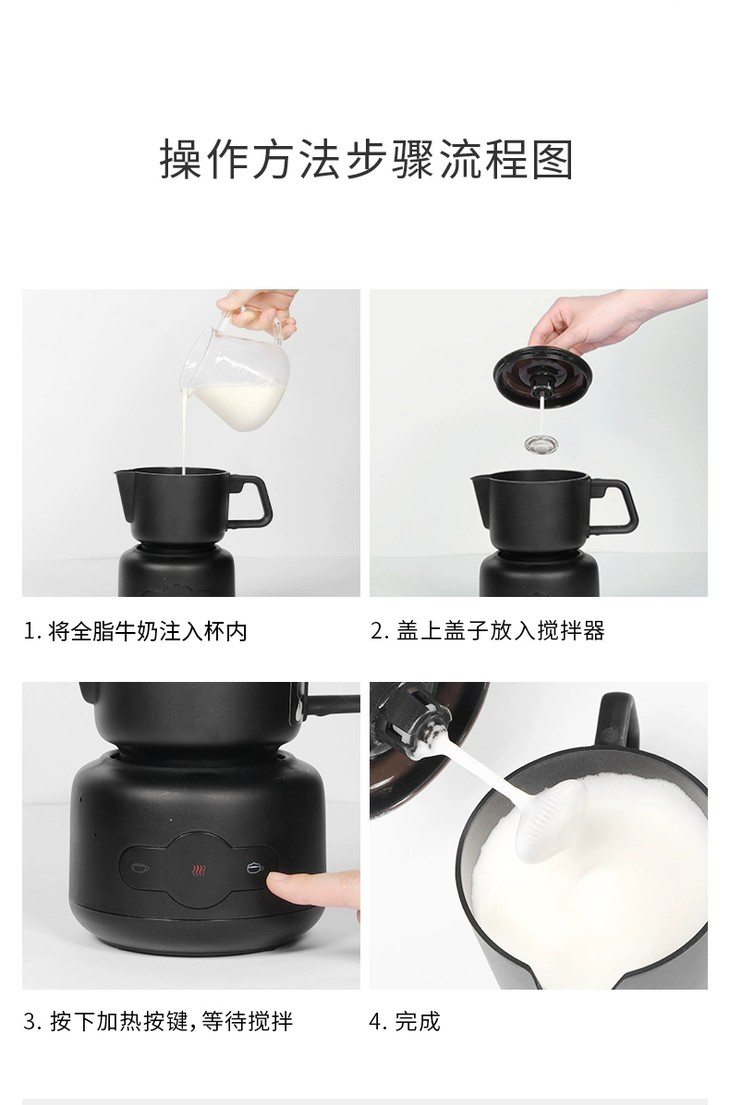 操作方法步骤流程图

1. 将全脂牛奶注入杯内

2. 盖上盖子放入搅拌器

3. 按下加热按键，等待搅拌

4. 完成