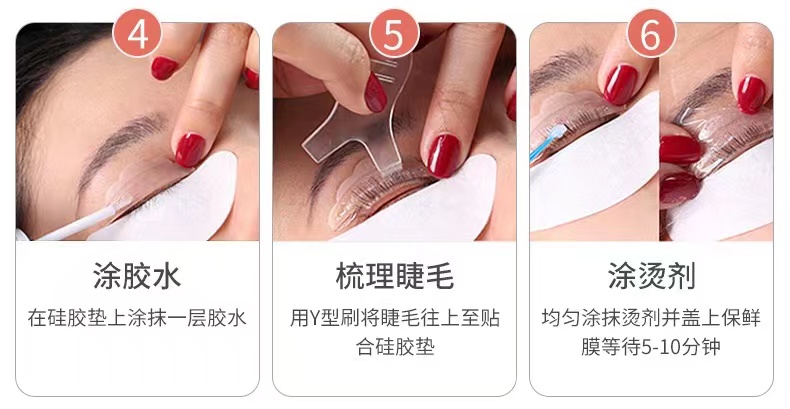 4

涂胶水

在硅胶垫上涂抹一层胶水

5

梳理睫毛

用Y型刷将睫毛往上至贴合硅胶垫

6

涂烫剂

均匀涂抹烫剂并盖上保鲜膜等待5-10分钟