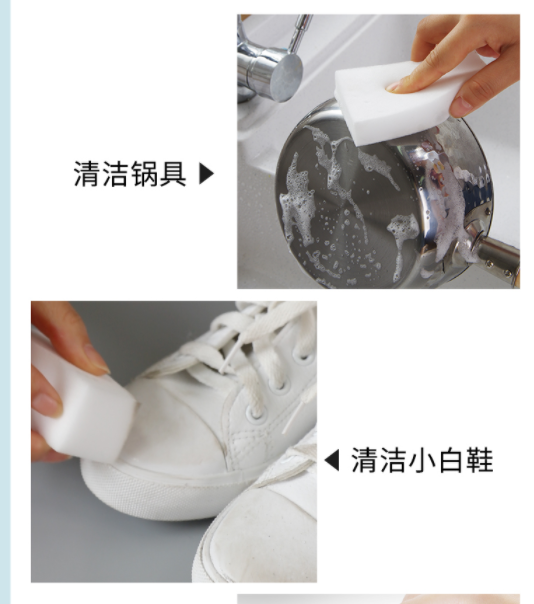 清洁锅具 ▶

◀ 清洁小白鞋