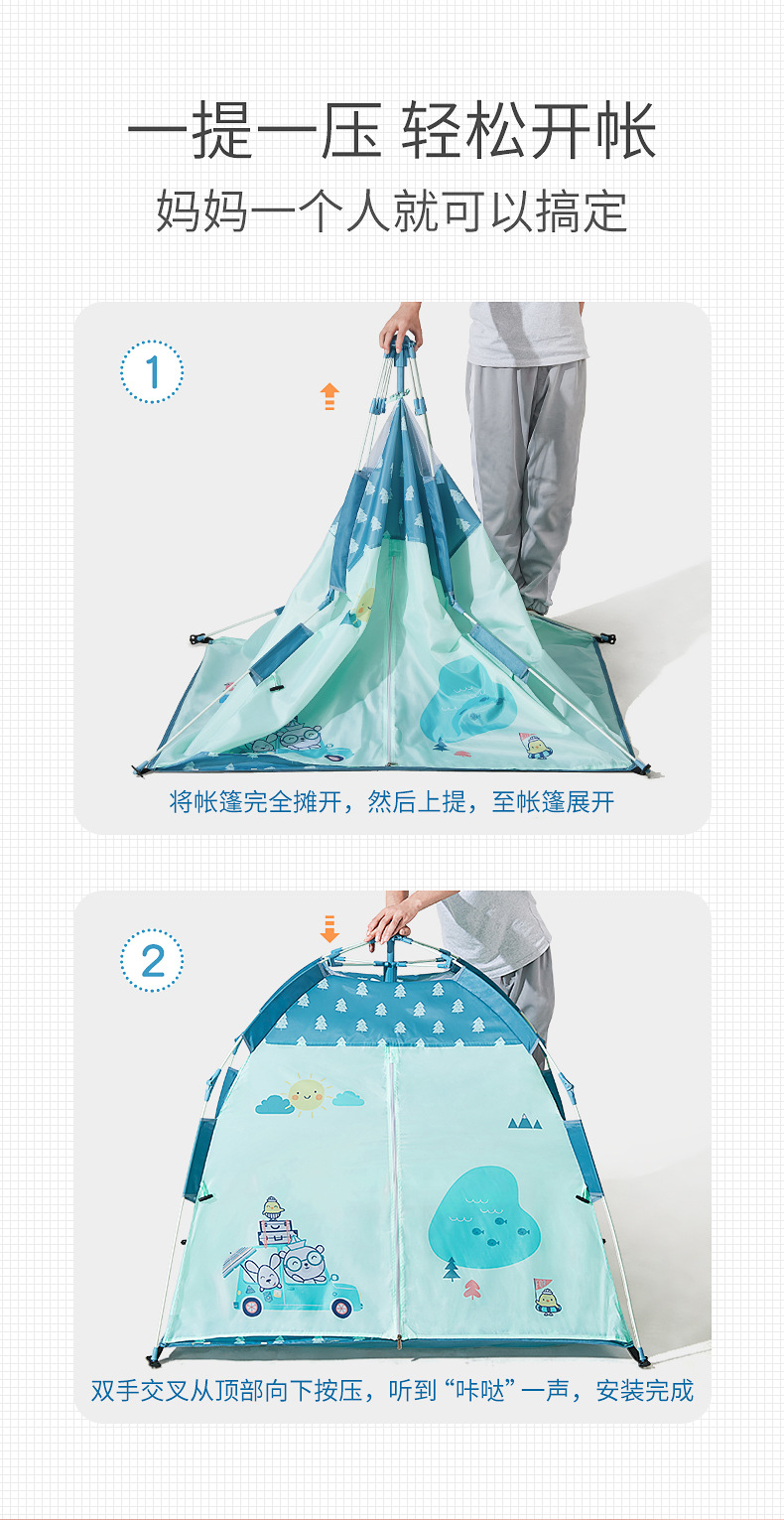 一提一压 轻松开帐
妈妈一个人就可以搞定

1

将帐篷完全摊开，然后上提，至帐篷展开

2

双手交叉从顶部向下按压，听到“咔哒”一声，安装完成