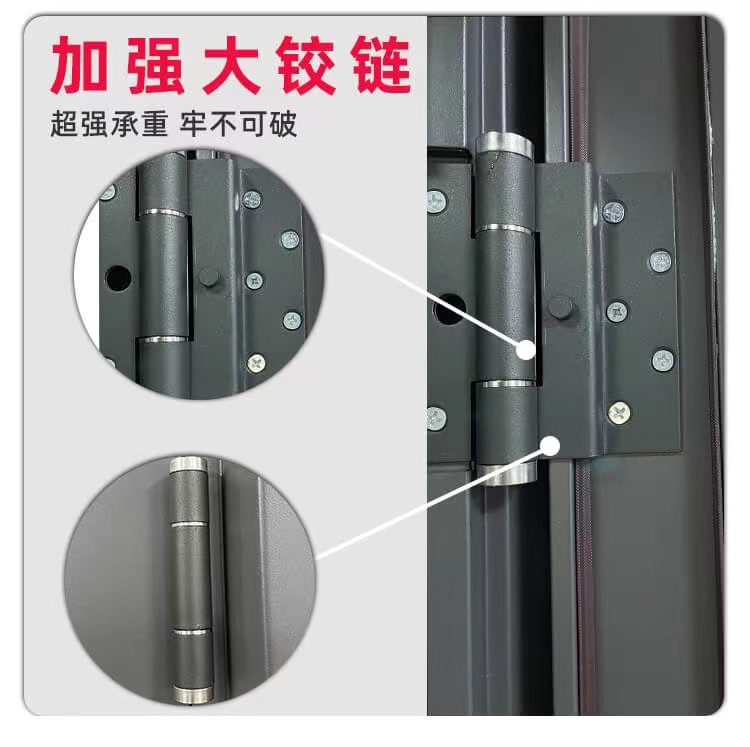 加强大铰链

超强承重 牢不可破