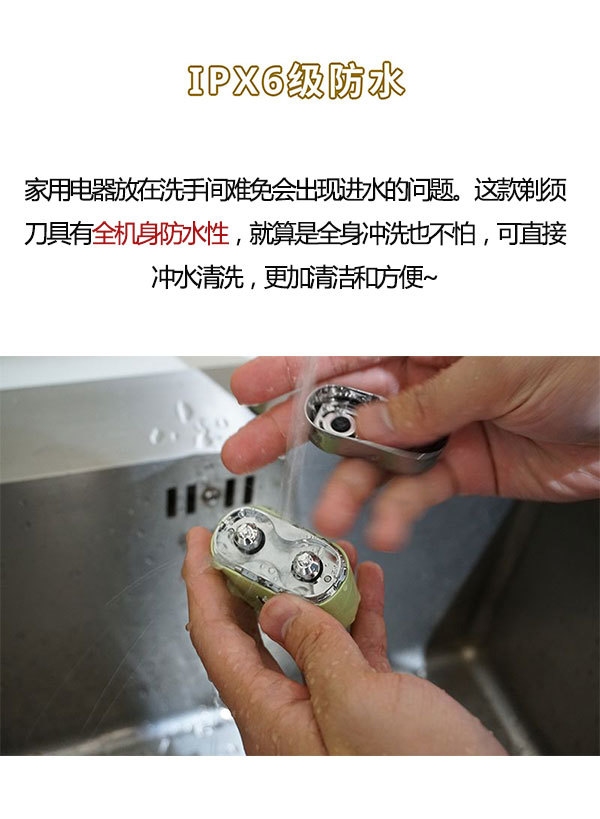 IPX6级防水

家用电器放在洗手间难免会出现进水的问题。这款剃须刀具有全机身防水性，就算是全身冲洗也不怕，可直接冲水清洗，更加清洁和方便~