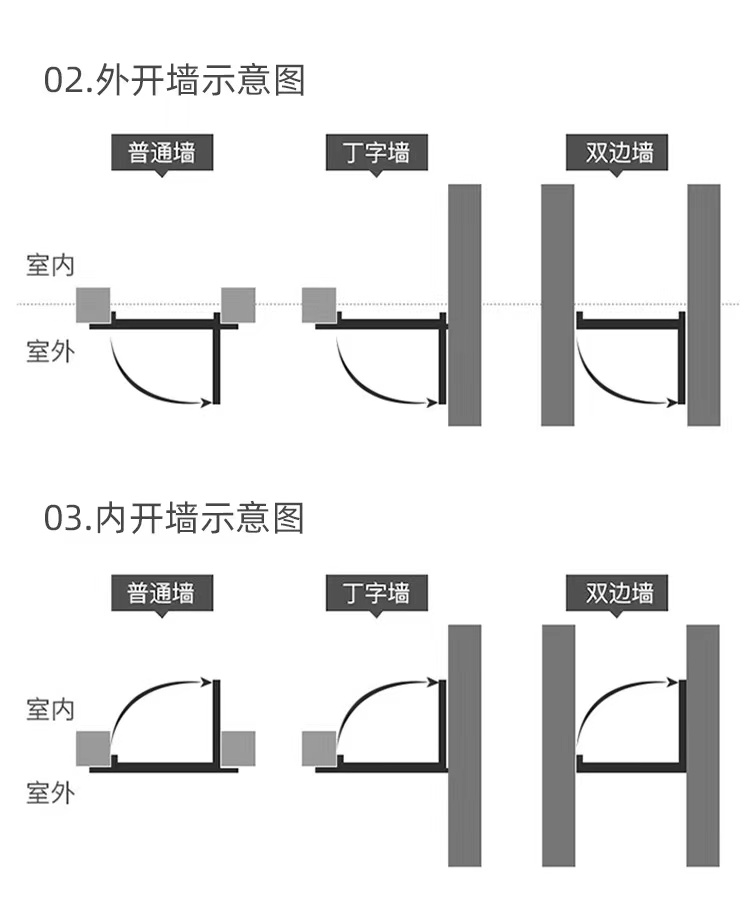 02.外开墙示意图

普通墙

丁字墙

双边墙

室内

室外

03.内开墙示意图

普通墙

丁字墙

双边墙

室内

室外