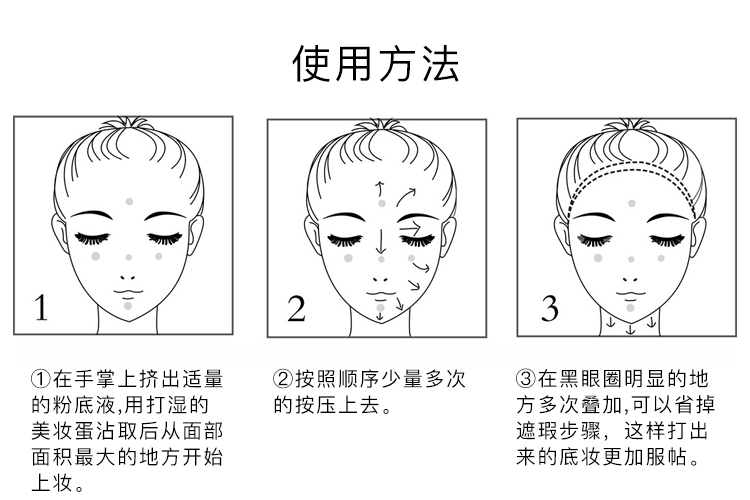 使用方法

1

2

3

①在手掌上挤出适量的粉底液,用打湿的美妆蛋沾取后从面部面积最大的地方开始上妆。

②按照顺序少量多次的按压上去。

③在黑眼圈明显的地方多次叠加,可以省掉遮瑕步骤，这样打出来的底妆更加服帖。