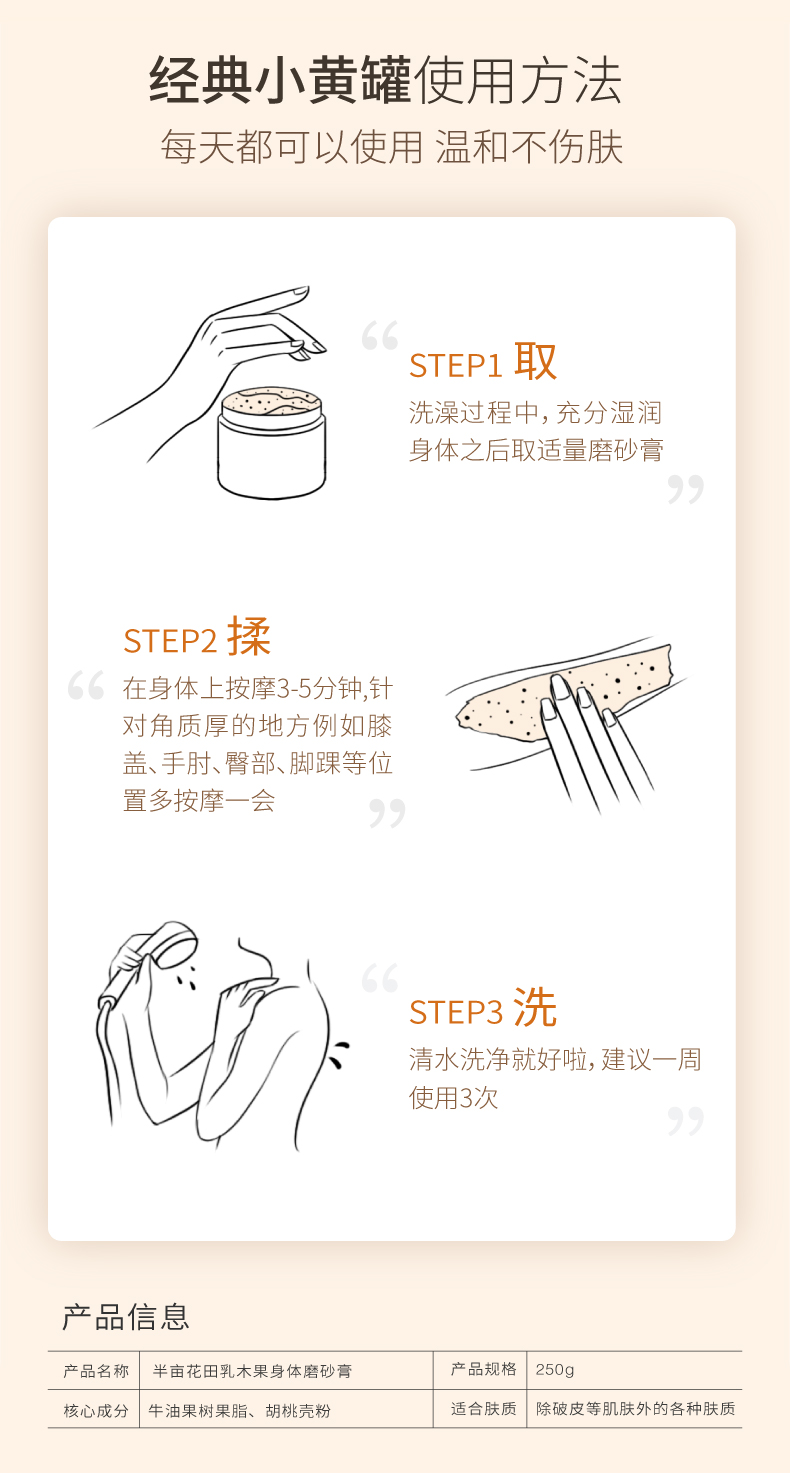 经典小黄罐使用方法
每天都可以使用 温和不伤肤

“
STEP1 取
洗澡过程中，充分湿润身体之后取适量磨砂膏
”

STEP2 揉
“
在身体上按摩3-5分钟,针对角质厚的地方例如膝盖、手肘、臀部、脚踝等位置多按摩一会
”

“
STEP3 洗
清水洗净就好啦，建议一周使用3次
”

产品信息

| 产品名称 | 半亩花田乳木果身体磨砂膏 | 产品规格 | 250g |
|---|---|---|---|
| 核心成分 | 牛油果树果脂、胡桃壳粉 | 适合肤质 | 除破皮等肌肤外的各种肤质 |