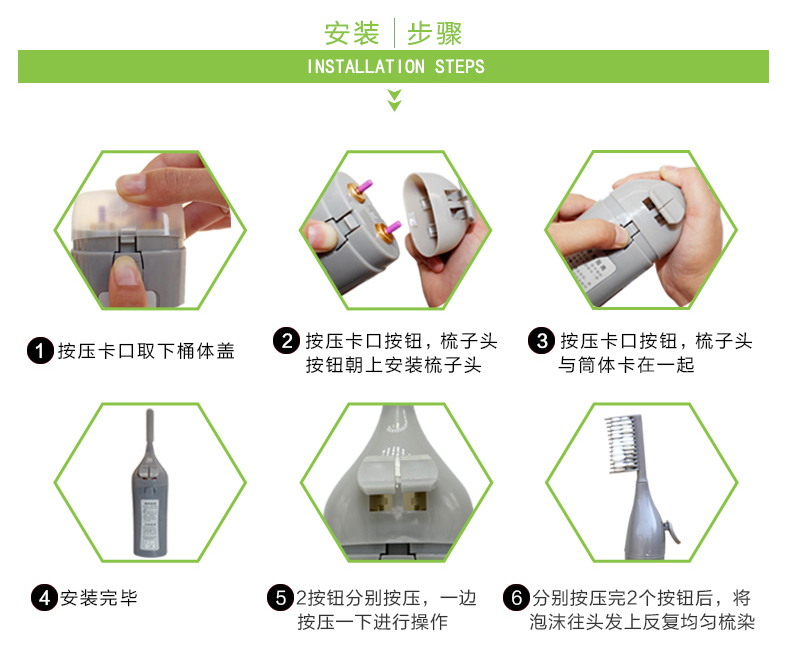 安装 | 步骤

INSTALLATION STEPS

1 按压卡口取下桶体盖

2 按压卡口按钮，梳子头按钮朝上安装梳子头

3 按压卡口按钮，梳子头与筒体卡在一起

4 安装完毕

5 2按钮分别按压，一边按压一下进行操作

6 分别按压完2个按钮后，将泡沫往头发上反复均匀梳染