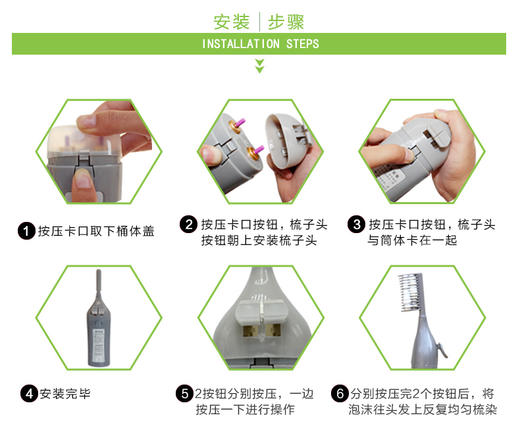 安装 | 步骤

INSTALLATION STEPS

1 按压卡口取下桶体盖

2 按压卡口按钮，梳子头按钮朝上安装梳子头

3 按压卡口按钮，梳子头与筒体卡在一起

4 安装完毕

5 2按钮分别按压，一边按压一下进行操作

6 分别按压完2个按钮后，将泡沫往头发上反复均匀梳染