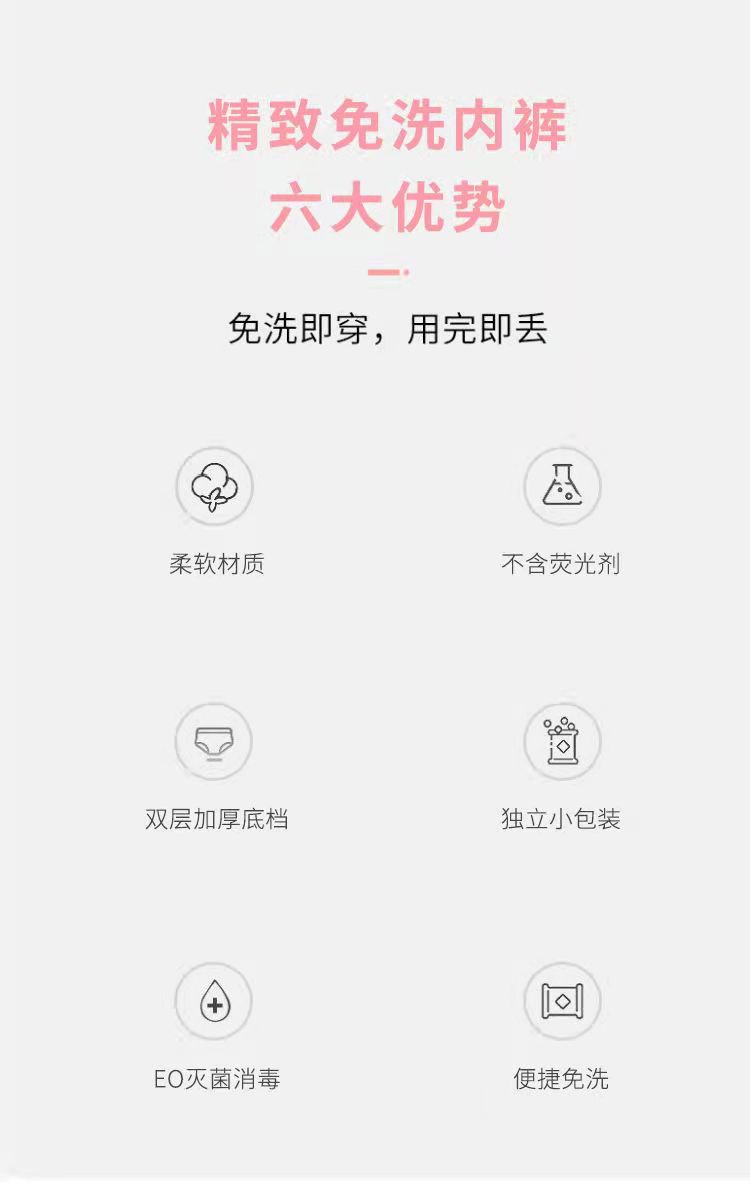 精致免洗内裤
六大优势

免洗即穿，用完即丢

柔软材质

不含荧光剂

双层加厚底档

独立小包装

EO灭菌消毒

便捷免洗