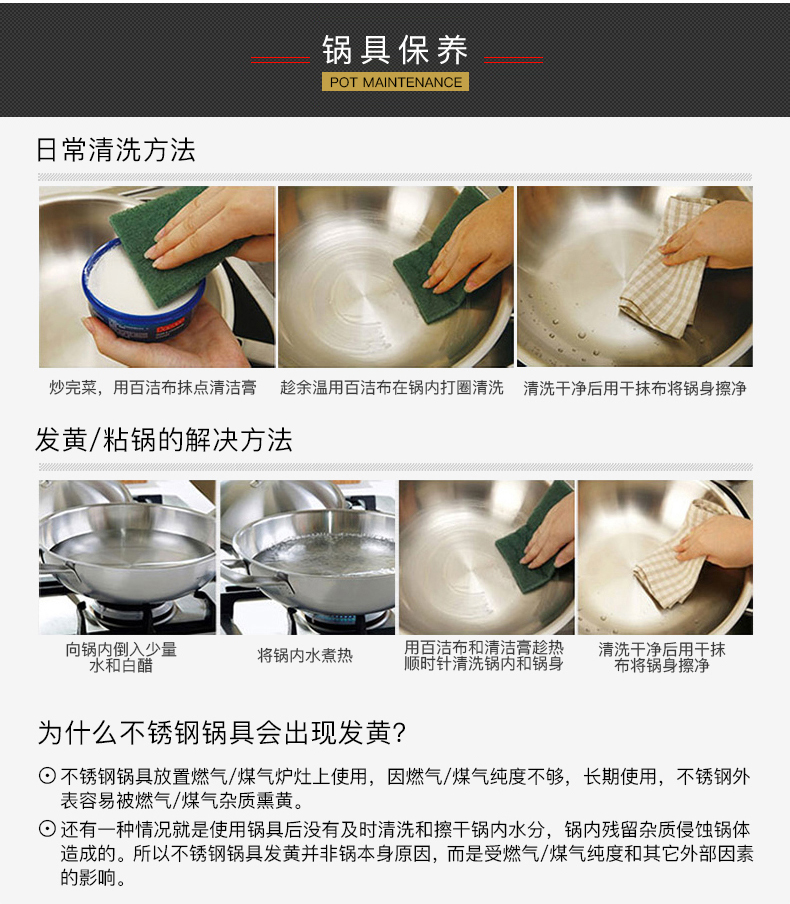 锅具保养
POT MAINTENANCE

日常清洗方法

炒完菜，用百洁布抹点清洁膏

趁余温用百洁布在锅内打圈清洗

清洗干净后用干抹布将锅身擦净

发黄/粘锅的解决方法

向锅内倒入少量水和白醋

将锅内水煮热

用百洁布和清洁膏趁热顺时针清洗锅内和锅身

清洗干净后用干抹布将锅身擦净

为什么不锈钢锅具会出现发黄?

⊙ 不锈钢锅具放置燃气/煤气炉灶上使用，因燃气/煤气纯度不够，长期使用，不锈钢外表容易被燃气/煤气杂质熏黄。

⊙ 还有一种情况就是使用锅具后没有及时清洗和擦干锅内水分，锅内残留杂质侵蚀锅体造成的。所以不锈钢锅具发黄并非锅本身原因，而是受燃气/煤气纯度和其它外部因素的影响。