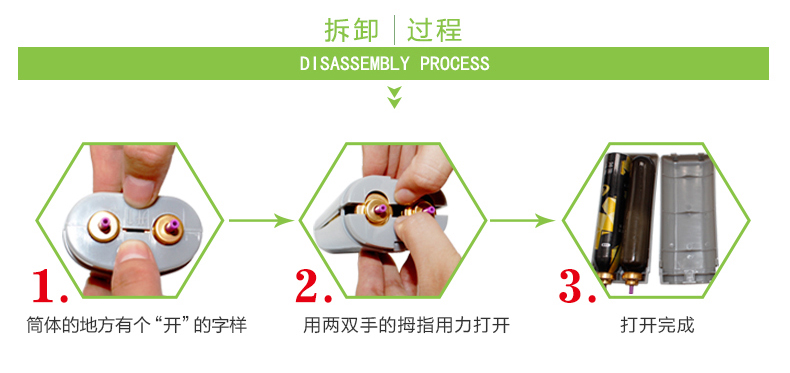 拆卸 | 过程

DISASSEMBLY PROCESS

1.
筒体的地方有个“开”的字样

2.
用两双手的拇指用力打开

3.
打开完成