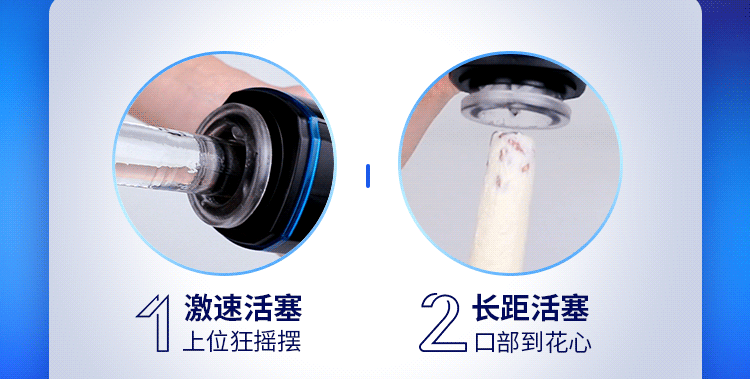 1 激速活塞
上位狂摇摆

2 长距活塞
口部到花心