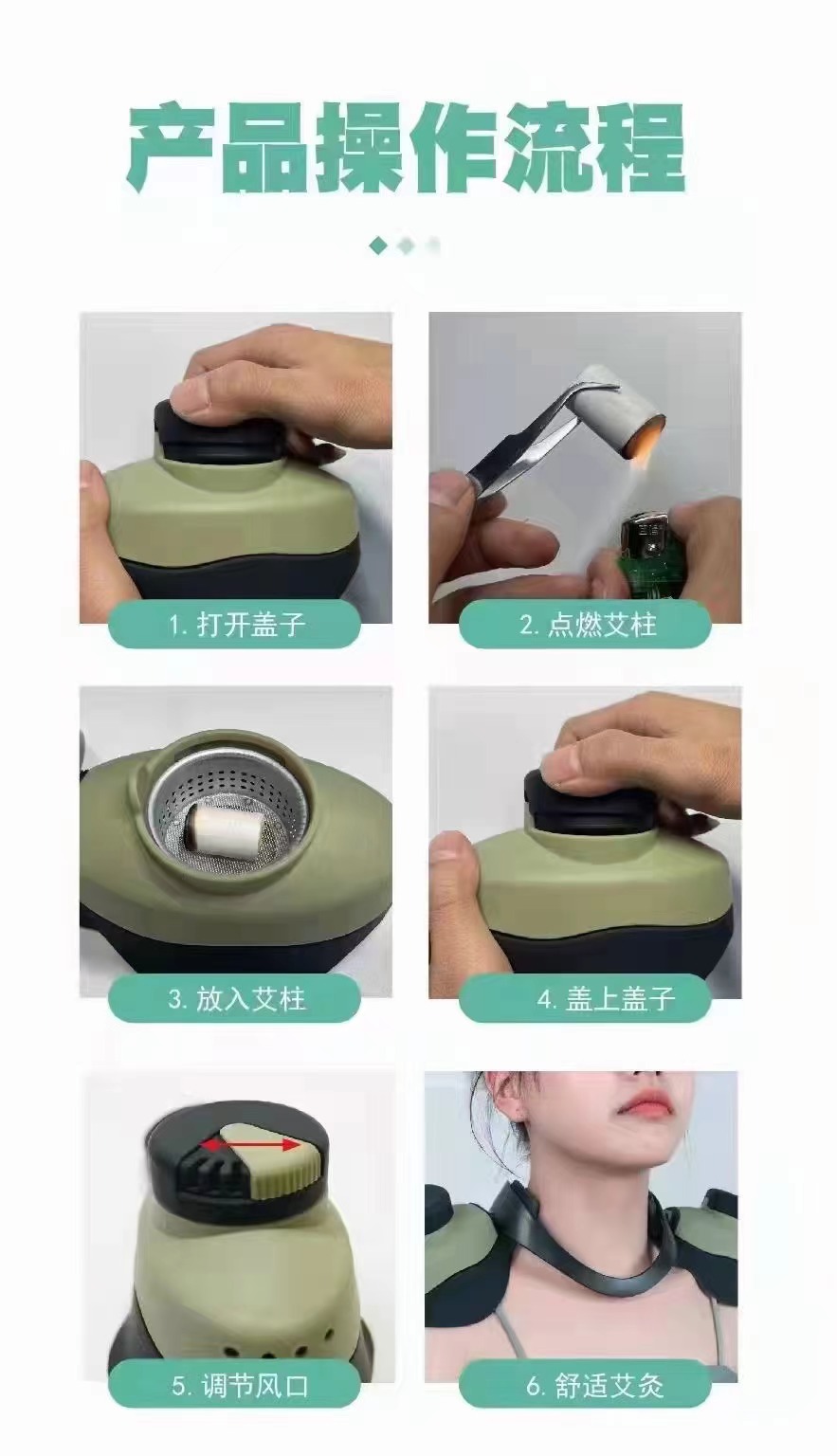 产品操作流程

1. 打开盖子

2. 点燃艾柱

3. 放入艾柱

4. 盖上盖子

5. 调节风口

6. 舒适艾灸