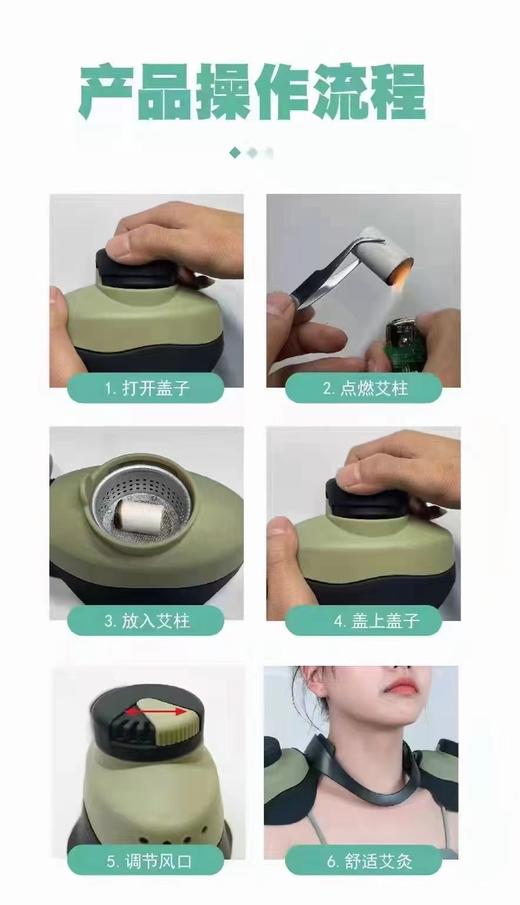 产品操作流程

1. 打开盖子

2. 点燃艾柱

3. 放入艾柱

4. 盖上盖子

5. 调节风口

6. 舒适艾灸