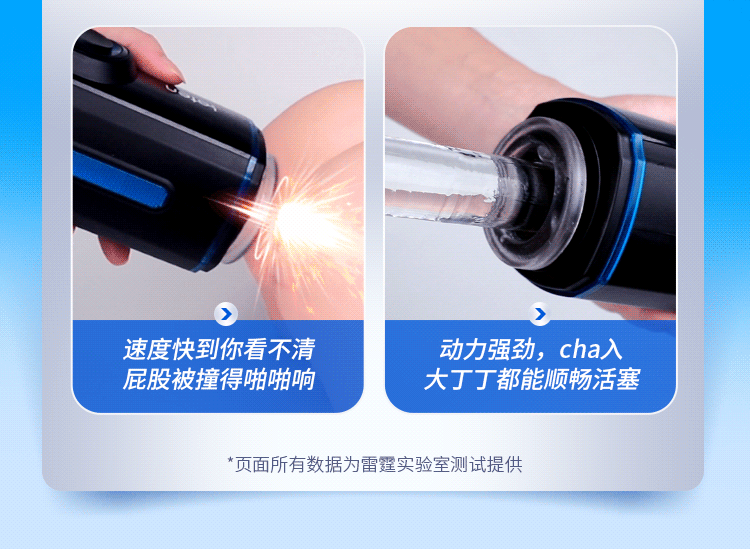 速度快到你看不清
屁股被撞得啪啪响

动力强劲，cha入
大丁丁都能顺畅活塞

*页面所有数据为雷霆实验室测试提供