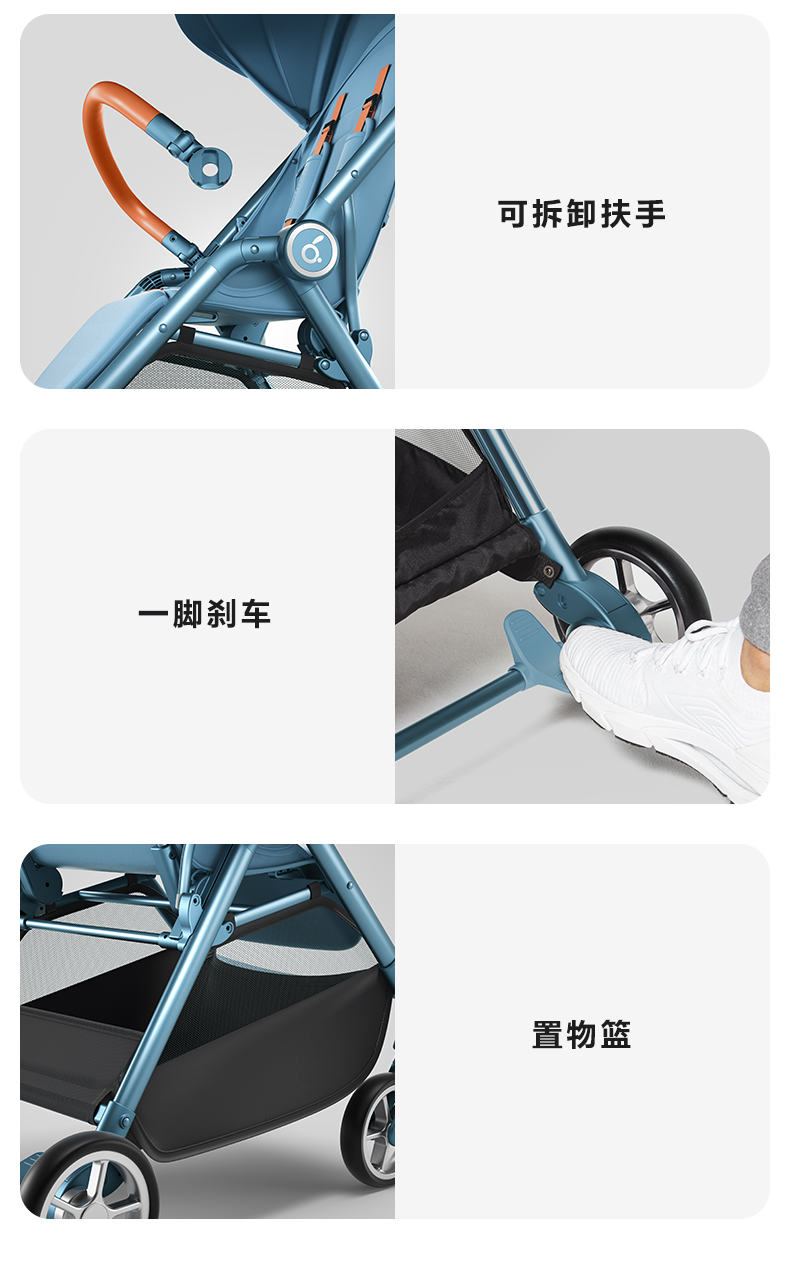 可拆卸扶手

一脚刹车

置物篮