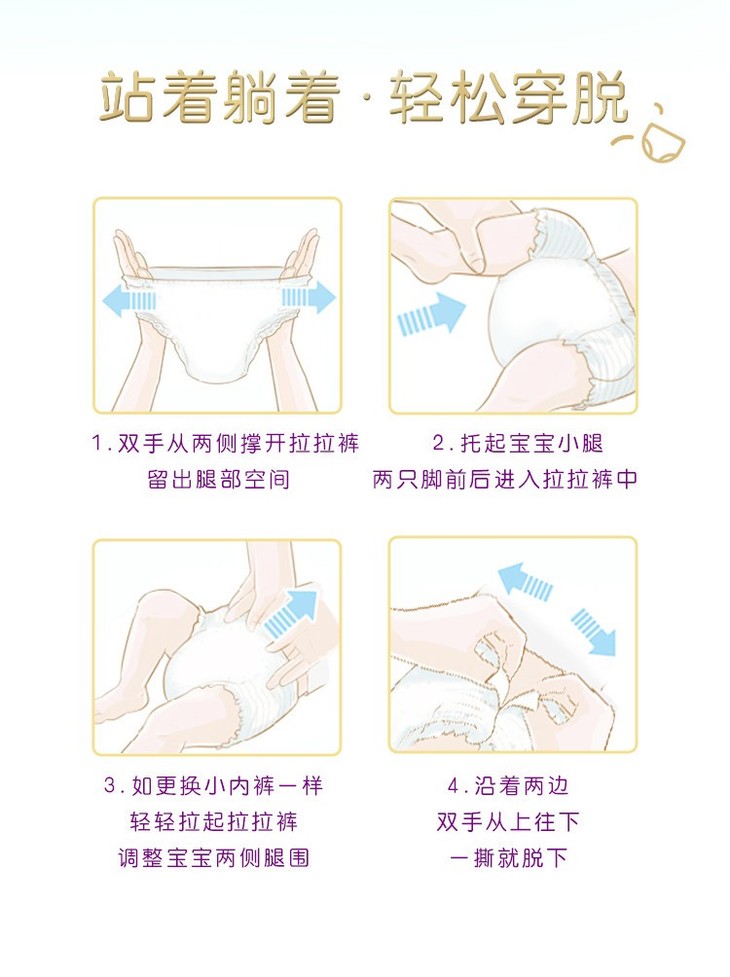 站着躺着·轻松穿脱

1.双手从两侧撑开拉拉裤
留出腿部空间

2.托起宝宝小腿
两只脚前后进入拉拉裤中

3.如更换小内裤一样
轻轻拉起拉拉裤
调整宝宝两侧腿围

4.沿着两边
双手从上往下
一撕就脱下