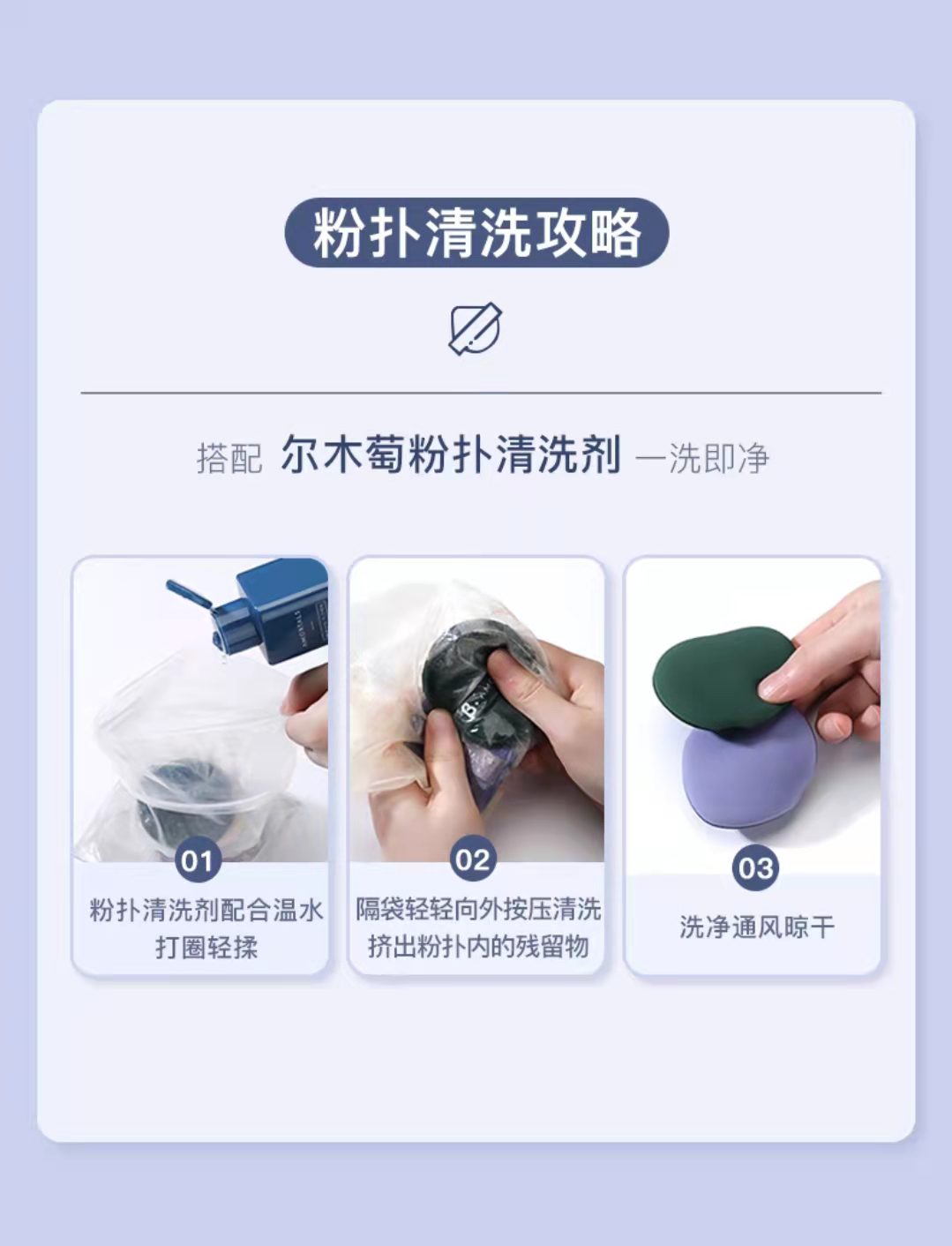 粉扑清洗攻略

搭配 尔木萄粉扑清洗剂 一洗即净

01
粉扑清洗剂配合温水打圈轻揉

02
隔袋轻轻向外按压清洗挤出粉扑内的残留物

03
洗净通风晾干