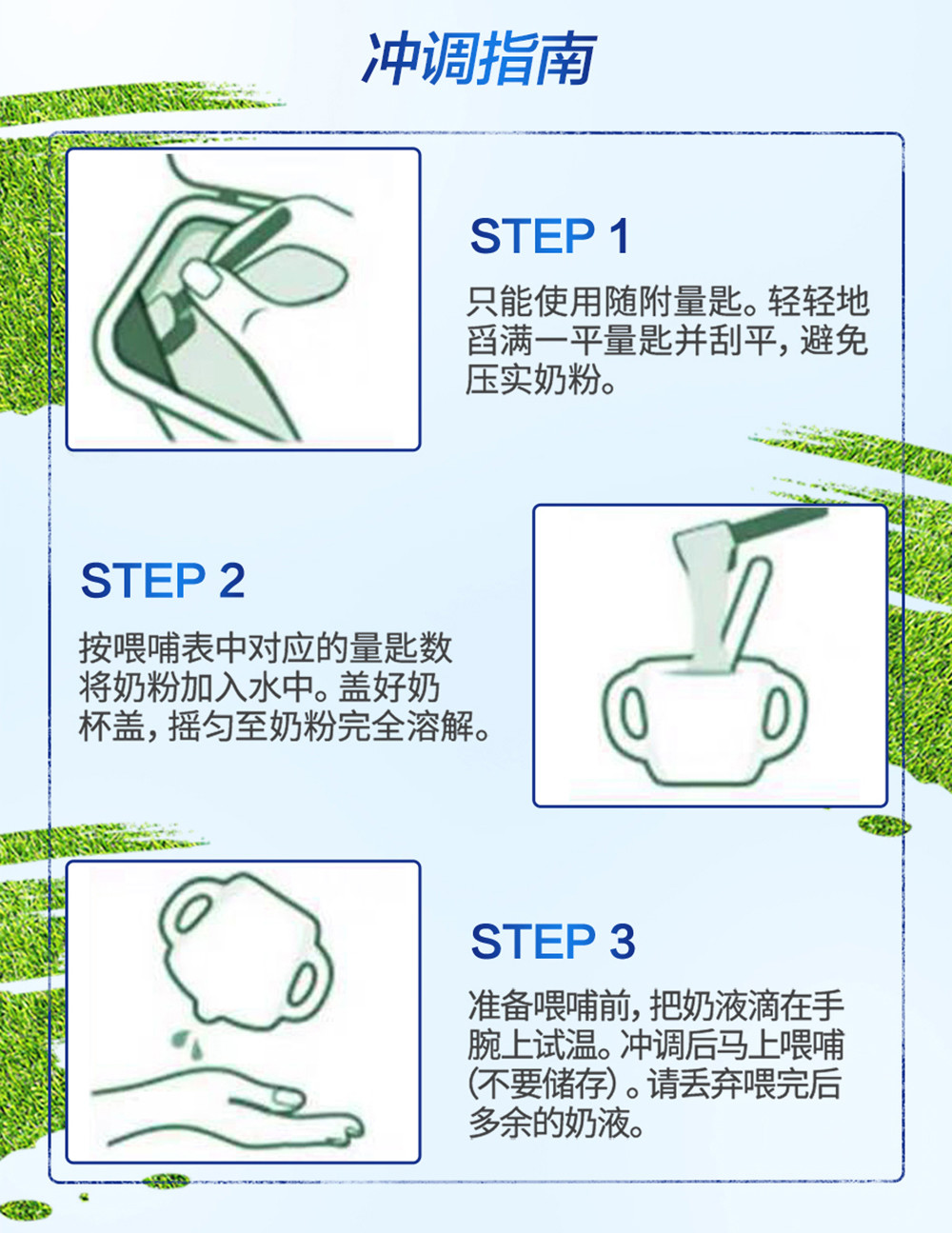 冲调指南

STEP 1

只能使用随附量匙。轻轻地舀满一平量匙并刮平，避免压实奶粉。

STEP 2

按喂哺表中对应的量匙数将奶粉加入水中。盖好奶杯盖，摇匀至奶粉完全溶解。

STEP 3

准备喂哺前，把奶液滴在手腕上试温。冲调后马上喂哺(不要储存)。请丢弃喂完后多余的奶液。