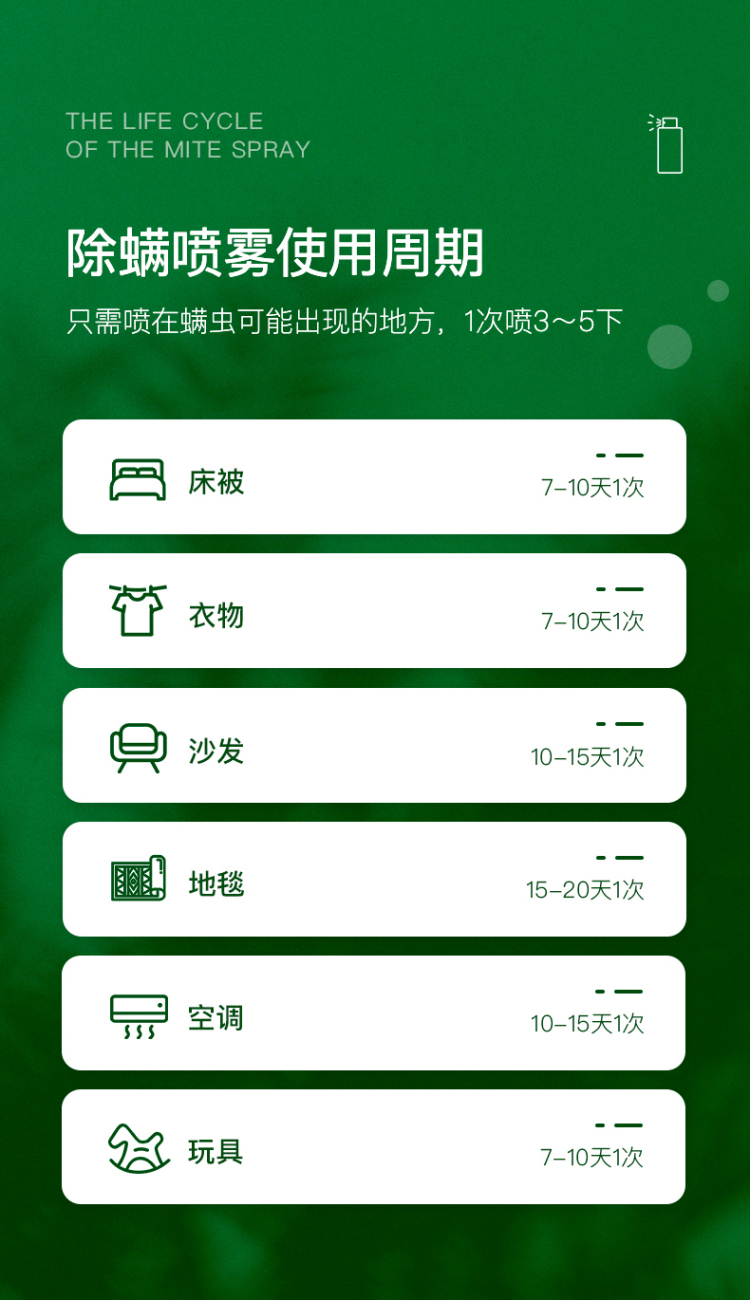 THE LIFE CYCLE
OF THE MITE SPRAY

除螨喷雾使用周期

只需喷在螨虫可能出现的地方，1次喷3～5下

床被
7-10天1次

衣物
7-10天1次

沙发
10-15天1次

地毯
15-20天1次

空调
10-15天1次

玩具
7-10天1次