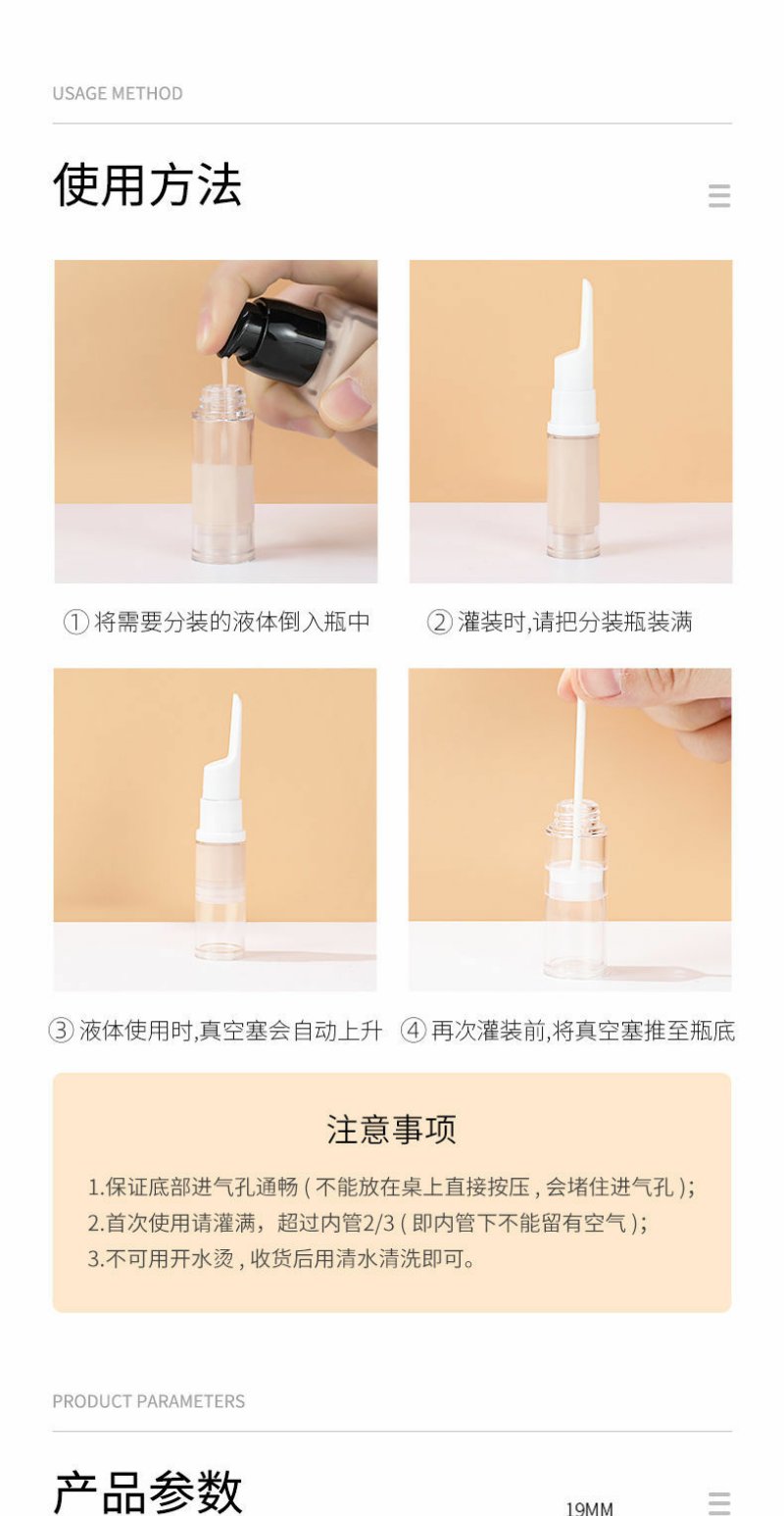 USAGE METHOD

使用方法

① 将需要分装的液体倒入瓶中

② 灌装时,请把分装瓶装满

③ 液体使用时,真空塞会自动上升

④ 再次灌装前,将真空塞推至瓶底

注意事项

1.保证底部进气孔通畅 ( 不能放在桌上直接按压 , 会堵住进气孔 );
2.首次使用请灌满，超过内管2/3 ( 即内管下不能留有空气 );
3.不可用开水烫 , 收货后用清水清洗即可。

PRODUCT PARAMETERS

产品参数

19MM